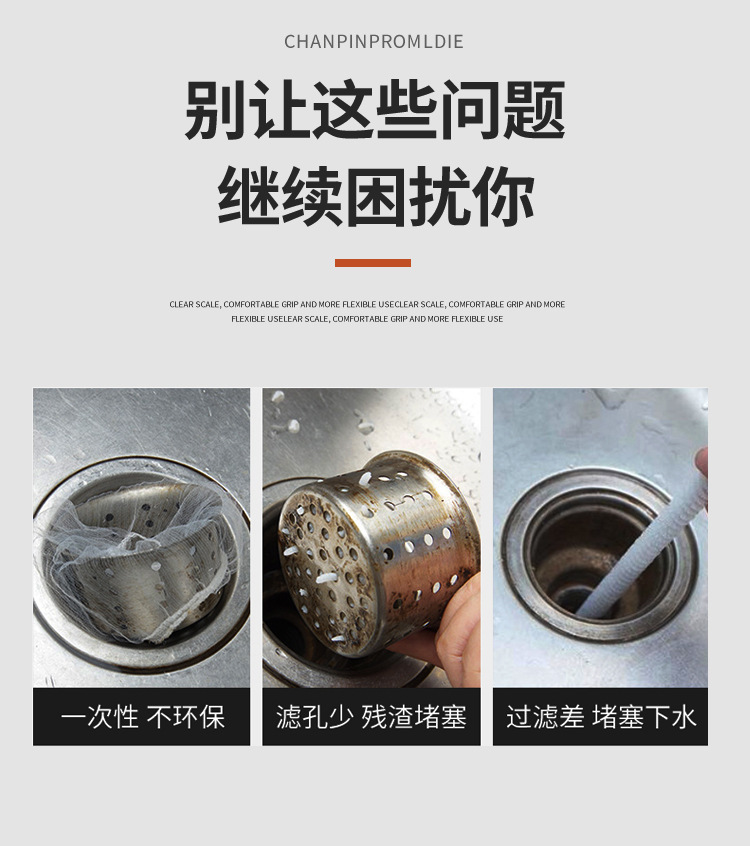 CHANPINPROMLDIE

别让这些问题
继续困扰你

CLEAR SCALE, COMFORTABLE GRIP AND MORE FLEXIBLE USECLEAR SCALE, COMFORTABLE GRIP AND MORE FLEXIBLE USELEAR SCALE, COMFORTABLE GRIP AND MORE FLEXIBLE USE

一次性 不环保

滤孔少 残渣堵塞

过滤差 堵塞下水