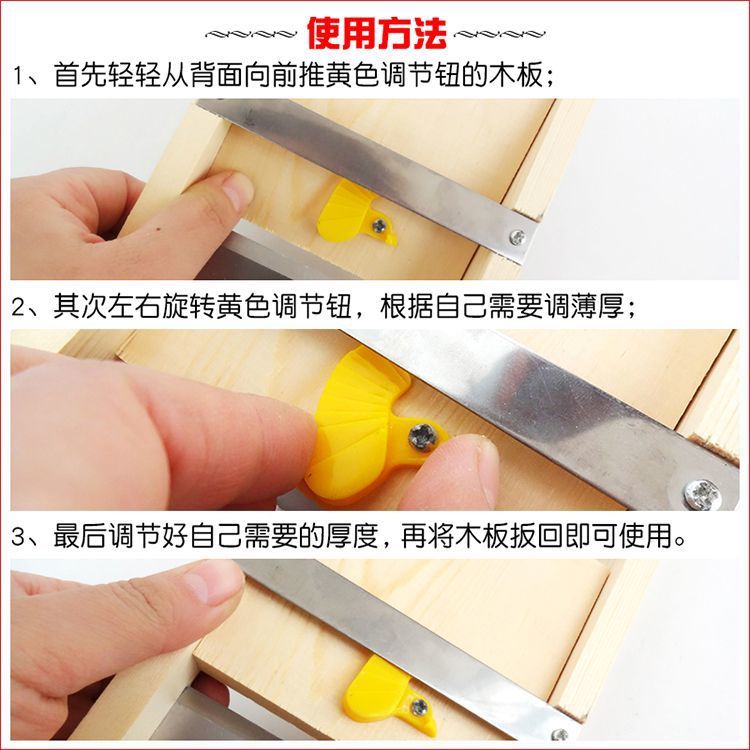 使用方法

1、首先轻轻从背面向前推黄色调节钮的木板；

2、其次左右旋转黄色调节钮，根据自己需要调薄厚；

3、最后调节好自己需要的厚度，再将木板扳回即可使用。