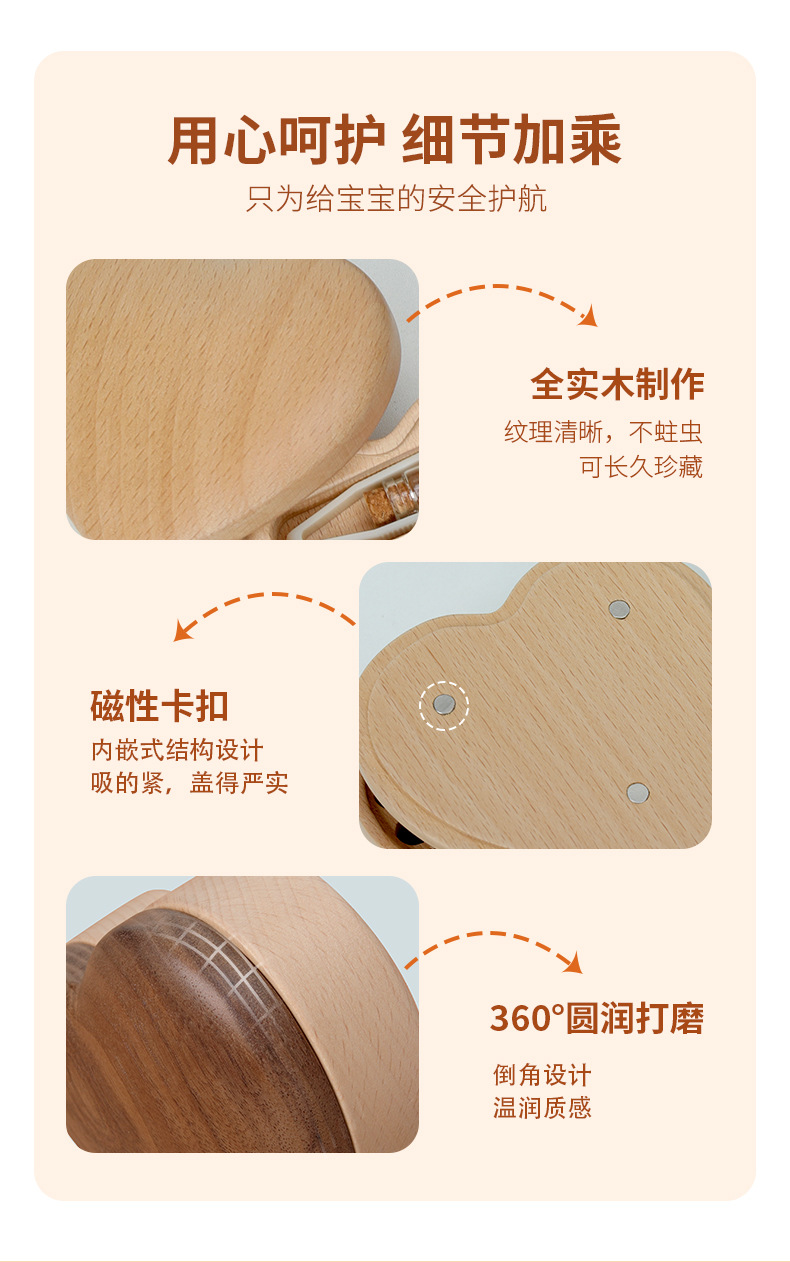 用心呵护 细节加乘
只为给宝宝的安全护航

全实木制作
纹理清晰，不蛀虫
可长久珍藏

磁性卡扣
内嵌式结构设计
吸的紧，盖得严实

360°圆润打磨
倒角设计
温润质感