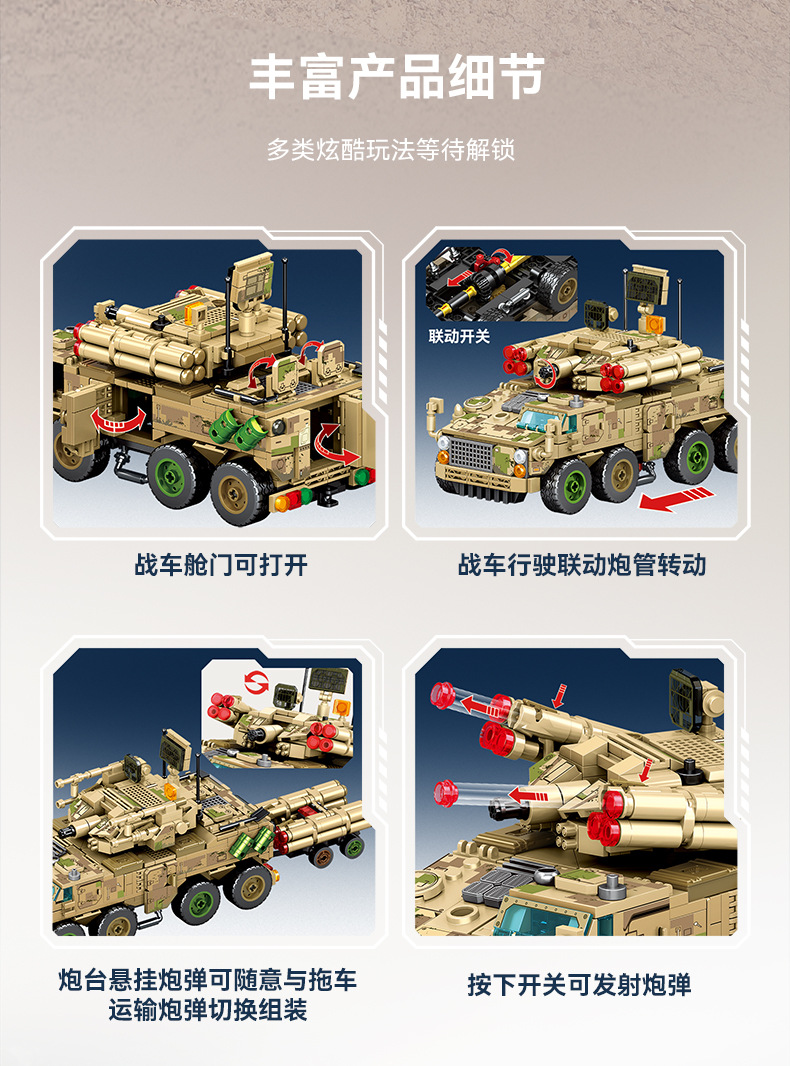 丰富产品细节

多类炫酷玩法等待解锁

战车舱门可打开

联动开关

战车行驶联动炮管转动

炮台悬挂炮弹可随意与拖车运输炮弹切换组装

按下开关可发射炮弹