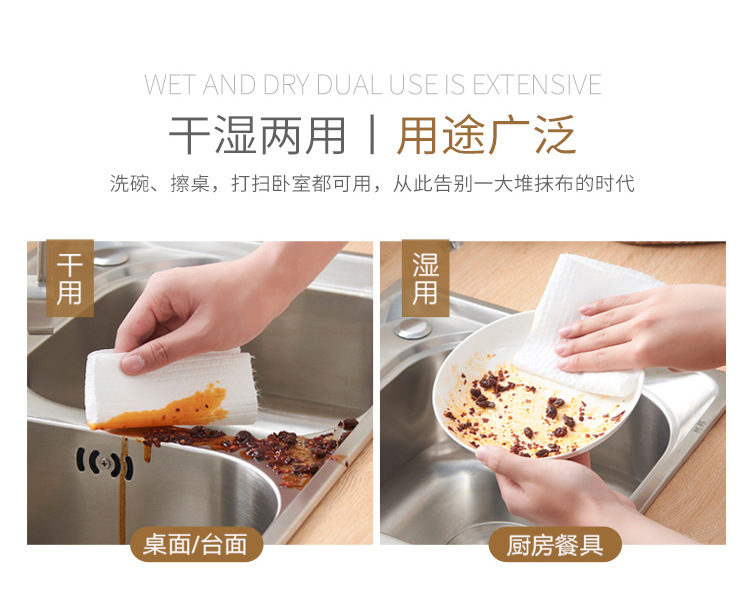 WET AND DRY DUAL USE IS EXTENSIVE

干湿两用 | 用途广泛

洗碗、擦桌，打扫卧室都可用，从此告别一大堆抹布的时代

干用

桌面/台面

湿用

厨房餐具