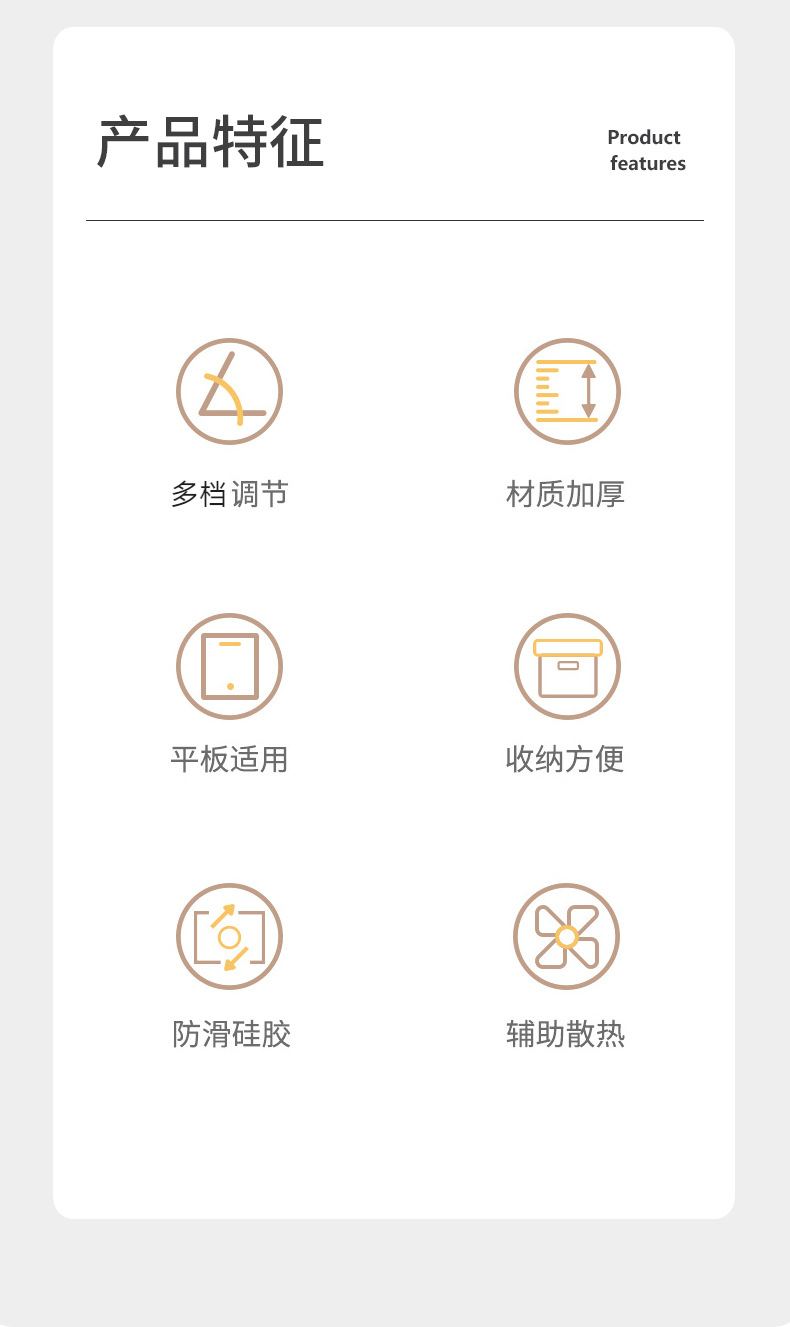 产品特征

Product
features

多档调节

材质加厚

平板适用

收纳方便

防滑硅胶

辅助散热