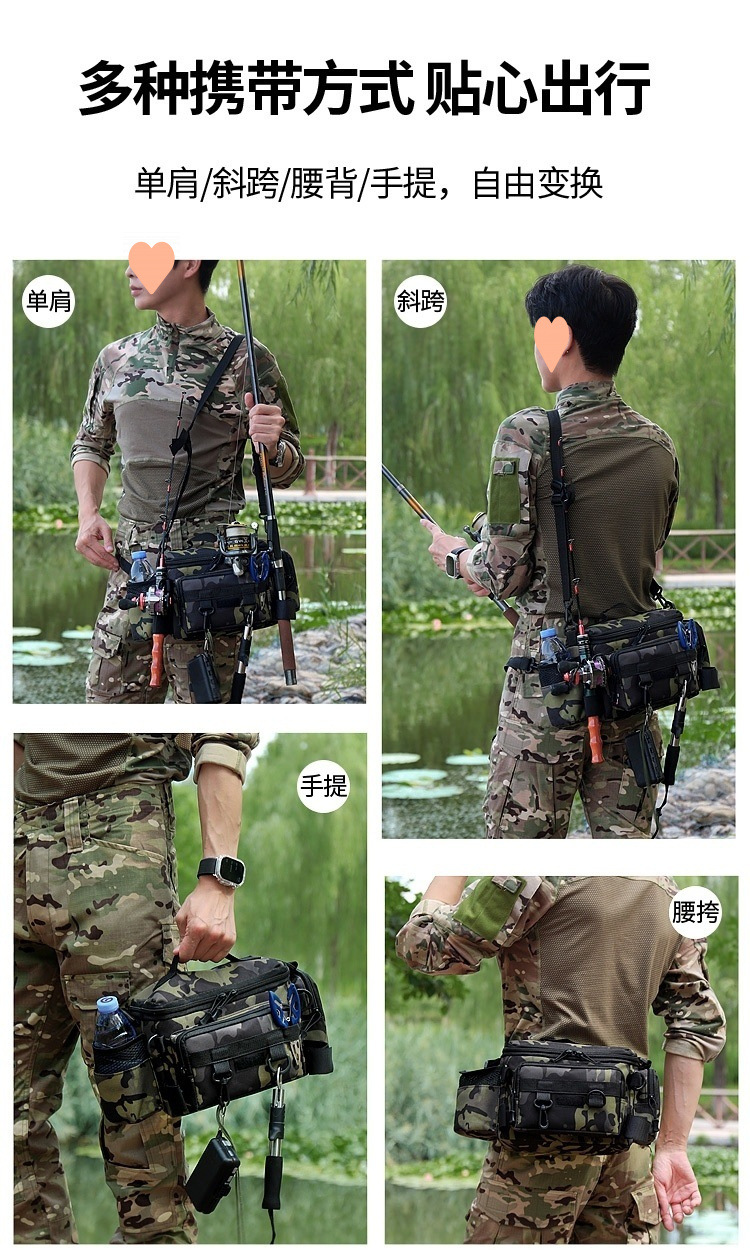 多种携带方式 贴心出行

单肩/斜跨/腰背/手提，自由变换

单肩

斜跨

手提

腰挎