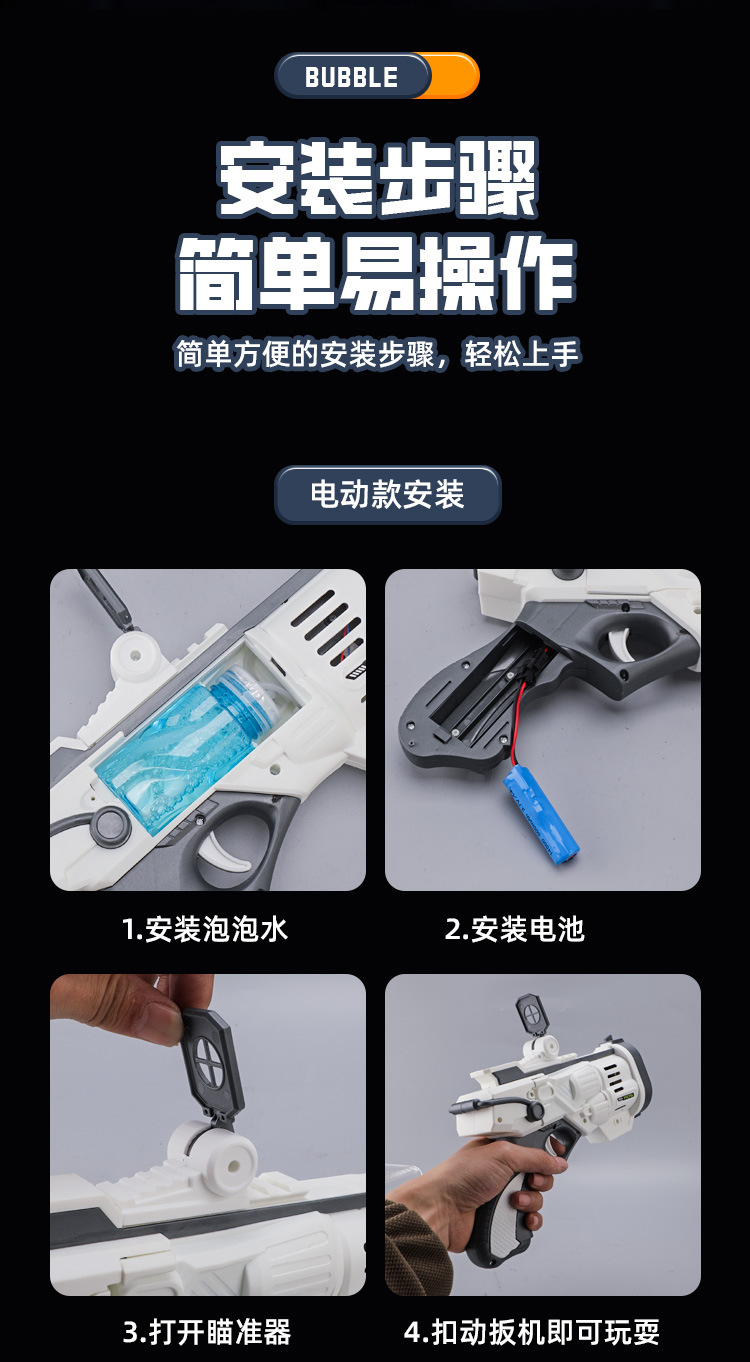 BUBBLE

安装步骤
简单易操作

简单方便的安装步骤，轻松上手

电动款安装

1.安装泡泡水

2.安装电池

3.打开瞄准器

4.扣动扳机即可玩耍