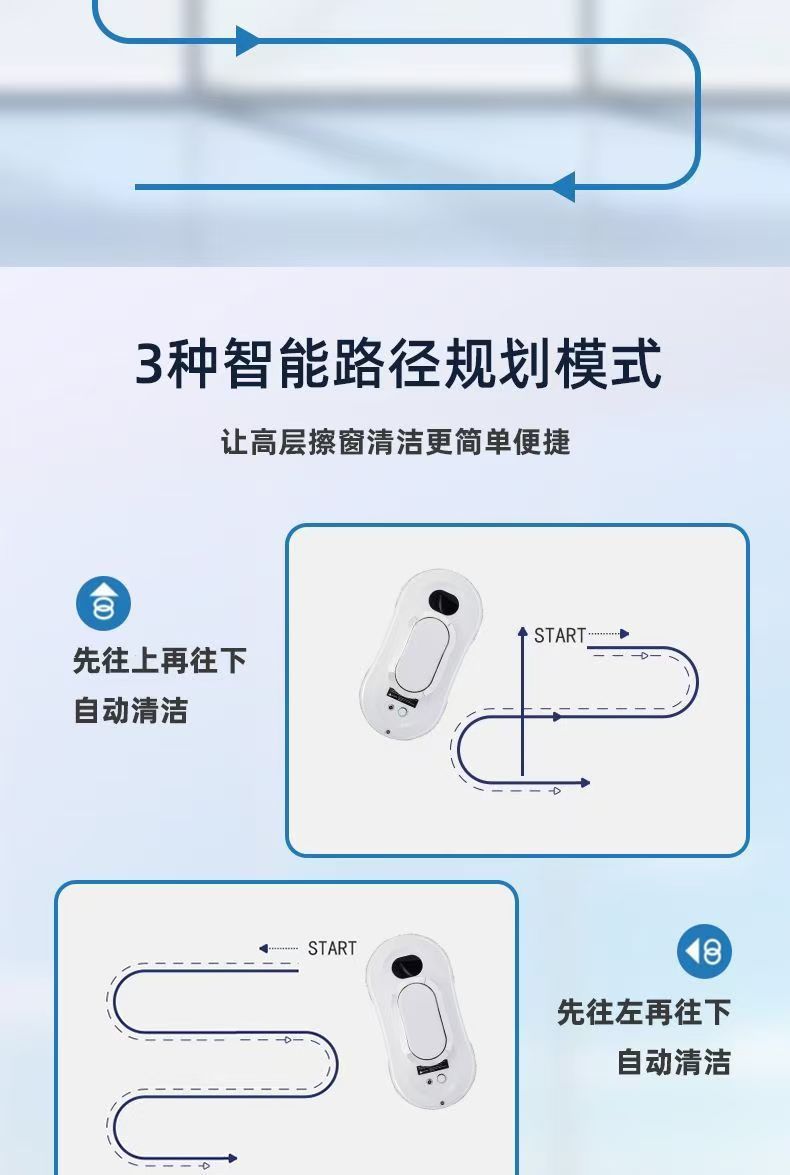 3种智能路径规划模式

让高层擦窗清洁更简单便捷

先往上再往下
自动清洁

START

START

先往左再往下
自动清洁