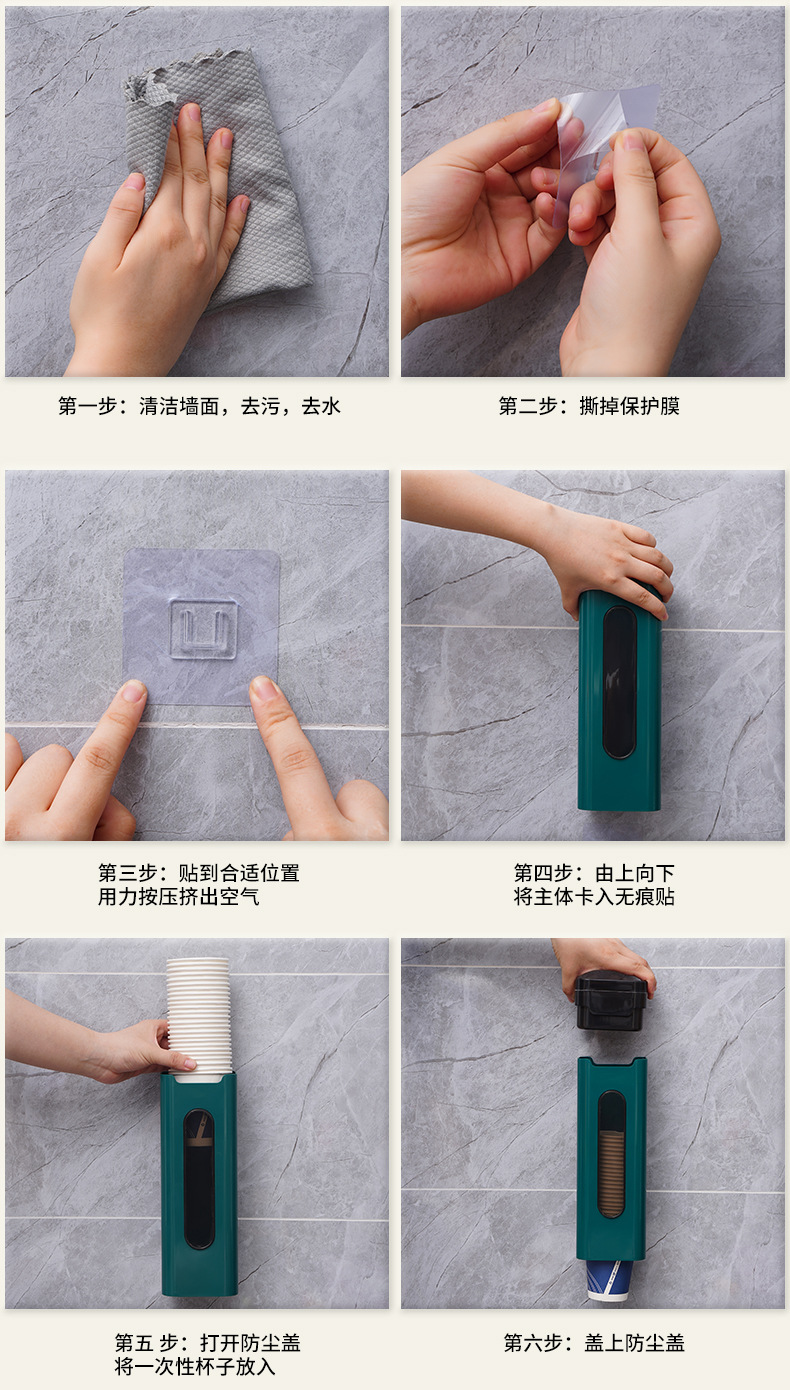 第一步：清洁墙面，去污，去水

第二步：撕掉保护膜

第三步：贴到合适位置
用力按压挤出空气

第四步：由上向下
将主体卡入无痕贴

第五 步：打开防尘盖
将一次性杯子放入

第六步：盖上防尘盖