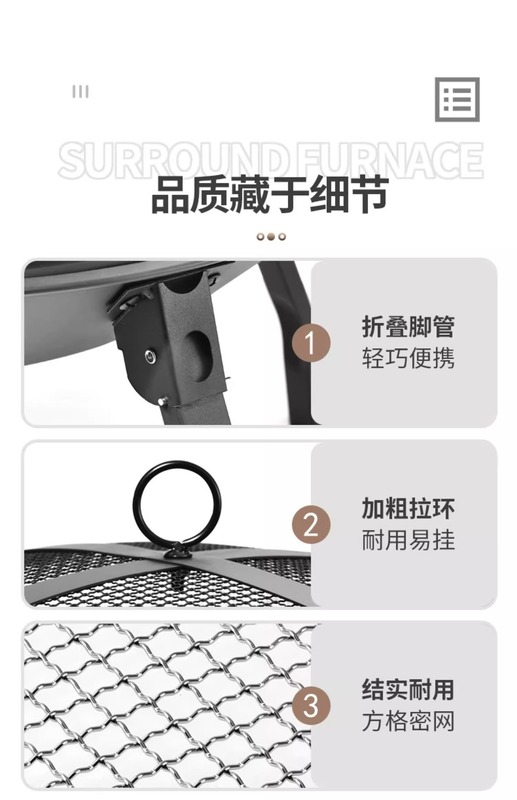 SURROUND FURNACE

品质藏于细节

1 折叠脚管
轻巧便携

2 加粗拉环
耐用易挂

3 结实耐用
方格密网