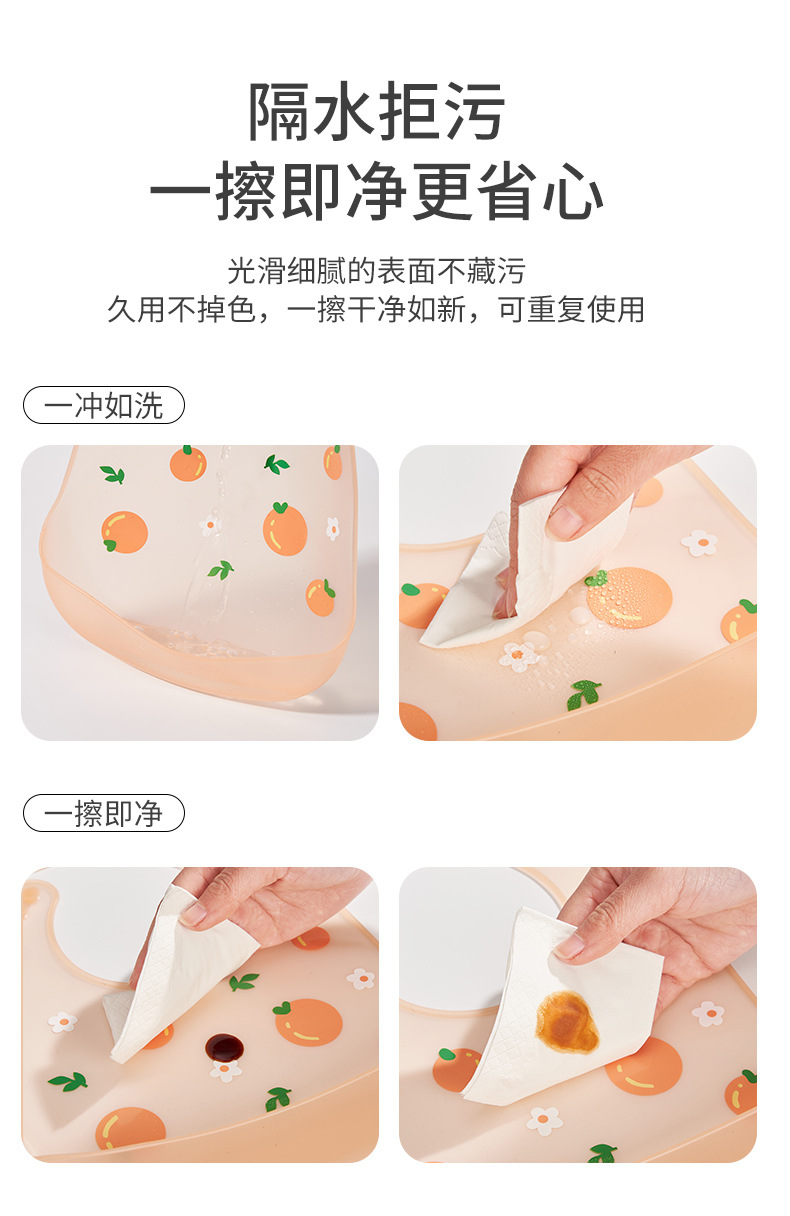 隔水拒污
一擦即净更省心

光滑细腻的表面不藏污
久用不掉色，一擦干净如新，可重复使用

一冲如洗

一擦即净