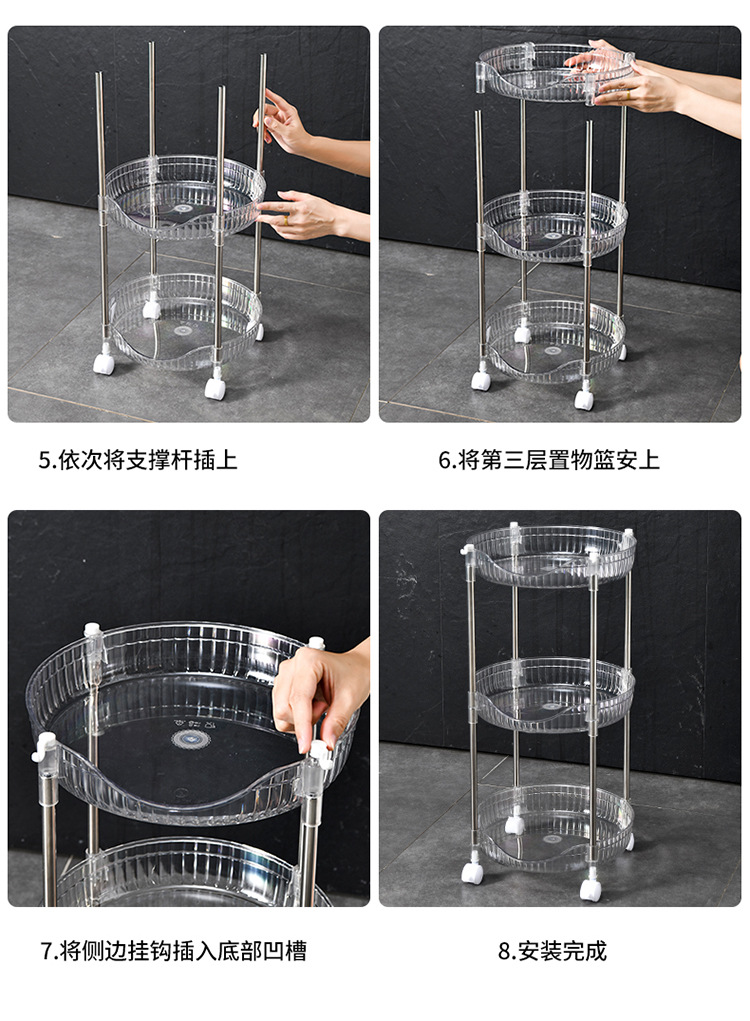 5.依次将支撑杆插上

6.将第三层置物篮安上

7.将侧边挂钩插入底部凹槽

8.安装完成