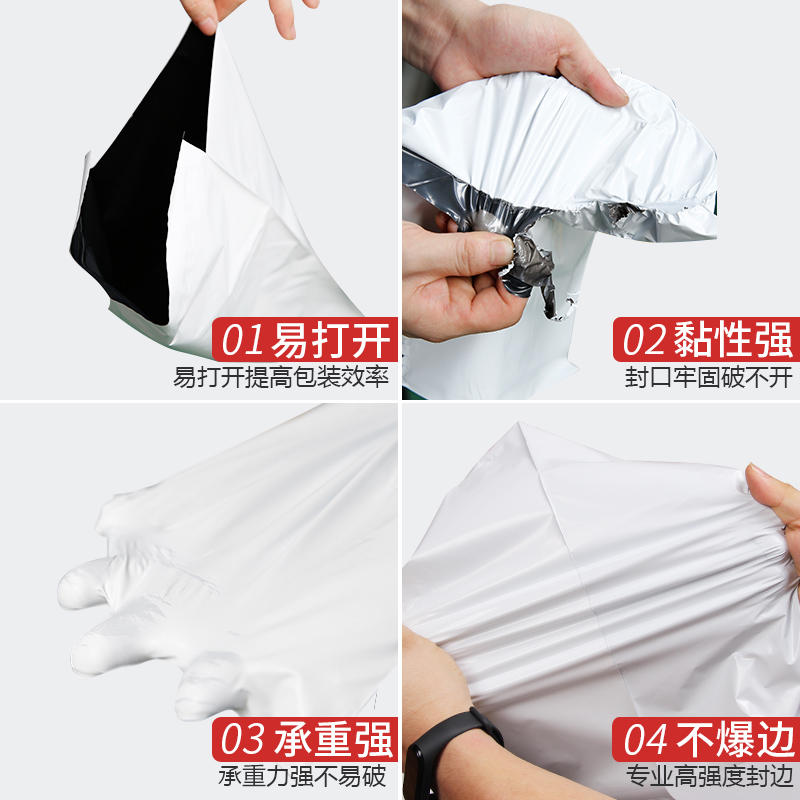 01 易打开
易打开提高包装效率

02 黏性强
封口牢固破不开

03 承重强
承重力强不易破

04 不爆边
专业高强度封边