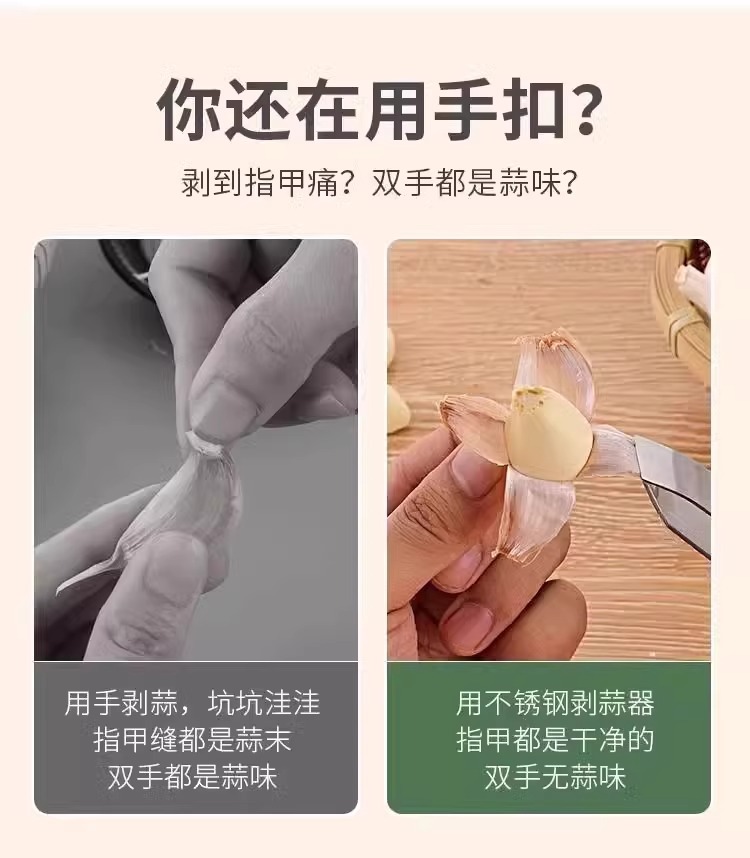 你还在用手扣?

剥到指甲痛?双手都是蒜味?

用手剥蒜，坑坑洼洼
指甲缝都是蒜末
双手都是蒜味

用不锈钢剥蒜器
指甲都是干净的
双手无蒜味