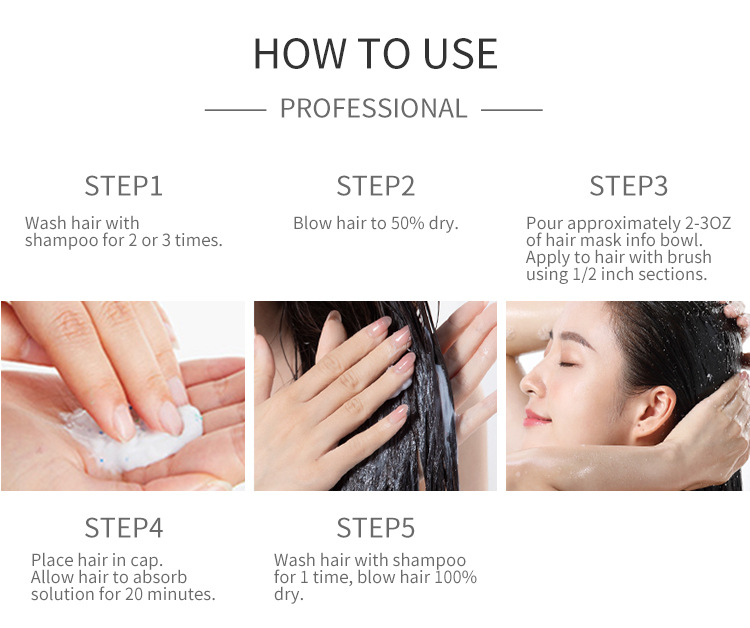 HOW TO USE

PROFESSIONAL

STEP1

Wash hair with shampoo for 2 or 3 times.

STEP2

Blow hair to 50% dry.

STEP3

Pour approximately 2-3OZ of hair mask info bowl. Apply to hair with brush using 1/2 inch sections.

STEP4

Place hair in cap. Allow hair to absorb solution for 20 minutes.

STEP5

Wash hair with shampoo for 1 time, blow hair 100% dry.