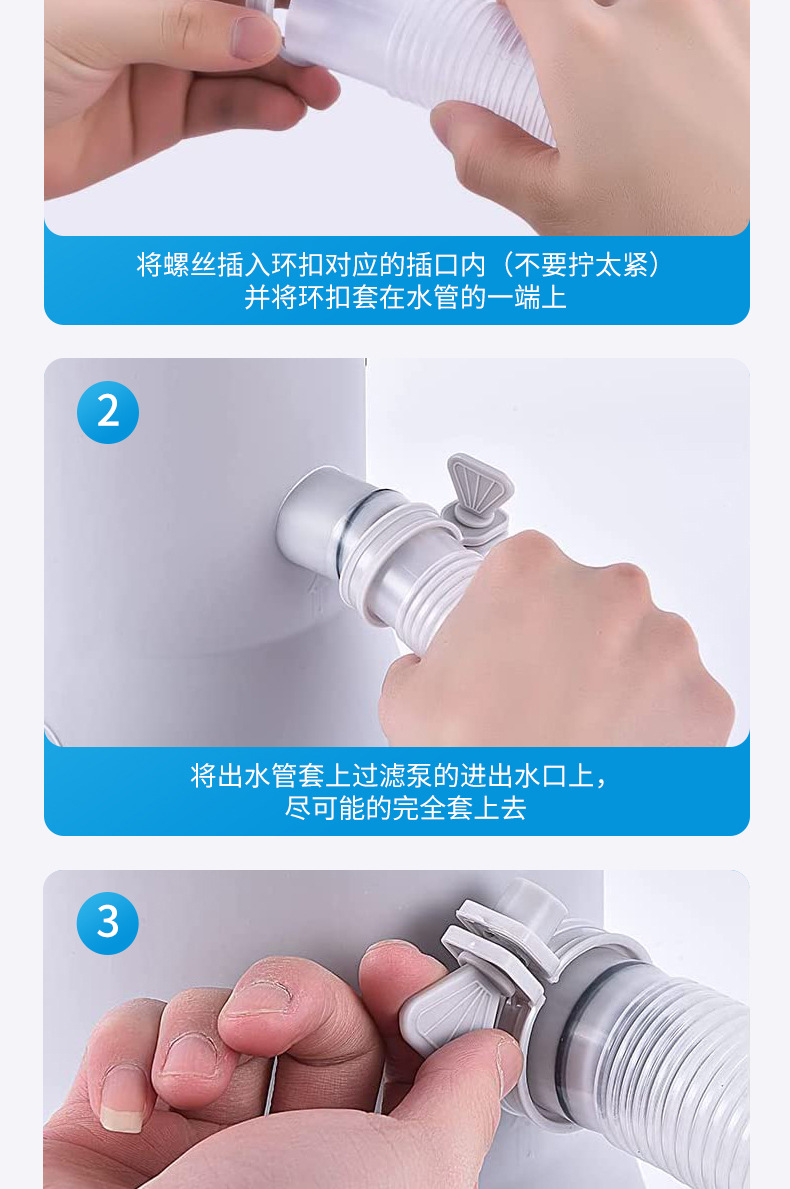 将螺丝插入环扣对应的插口内（不要拧太紧）
并将环扣套在水管的一端上

2

将出水管套上过滤泵的进出水口上，
尽可能的完全套上去

3