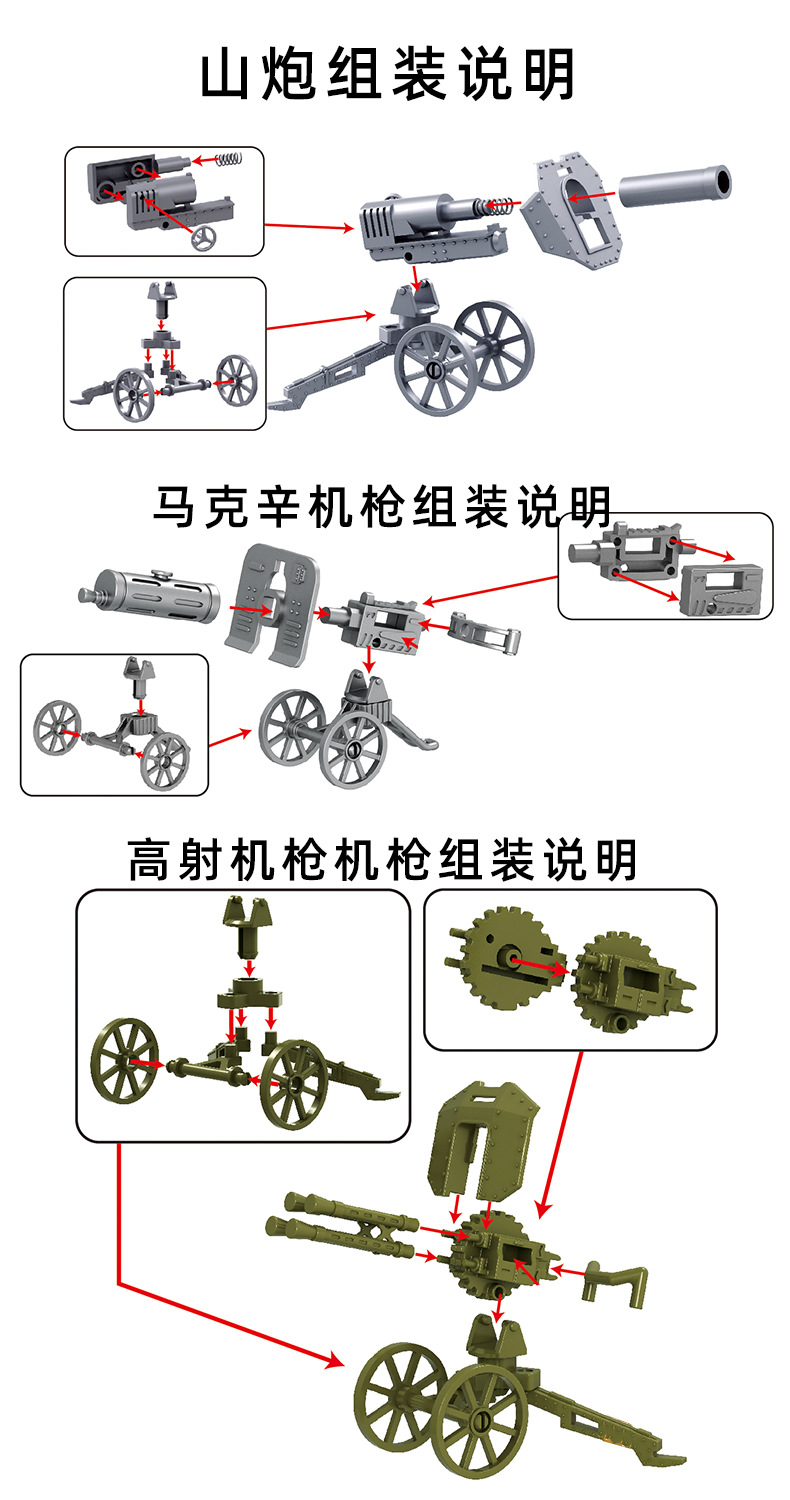 山炮组装说明

马克辛机枪组装说明

高射机枪机枪组装说明