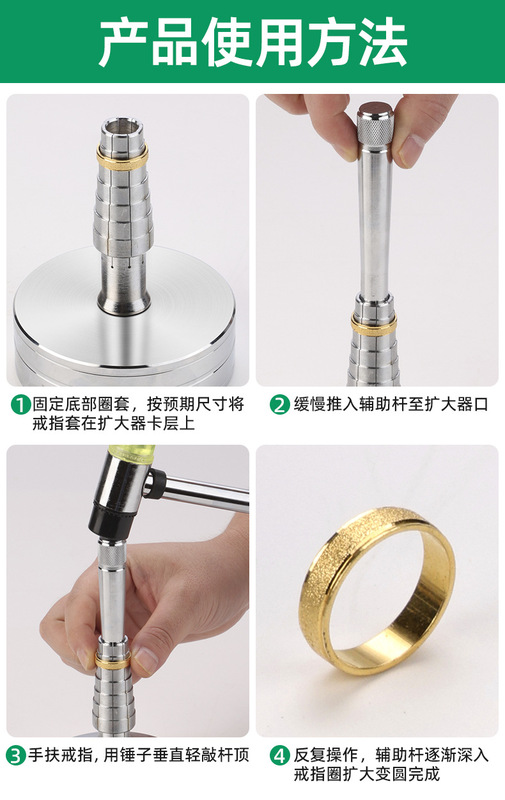 产品使用方法

1 固定底部圈套，按预期尺寸将戒指套在扩大器卡层上

2 缓慢推入辅助杆至扩大器口

3 手扶戒指，用锤子垂直轻敲杆顶

4 反复操作，辅助杆逐渐深入戒指圈扩大变圆完成