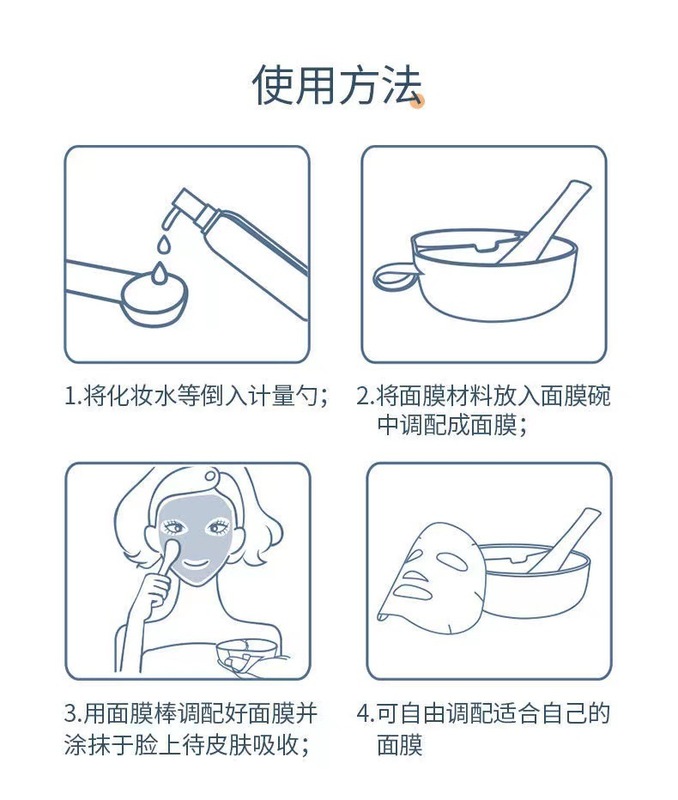 使用方法

1.将化妆水等倒入计量勺；

2.将面膜材料放入面膜碗中调配成面膜；

3.用面膜棒调配好面膜并涂抹于脸上待皮肤吸收；

4.可自由调配适合自己的面膜