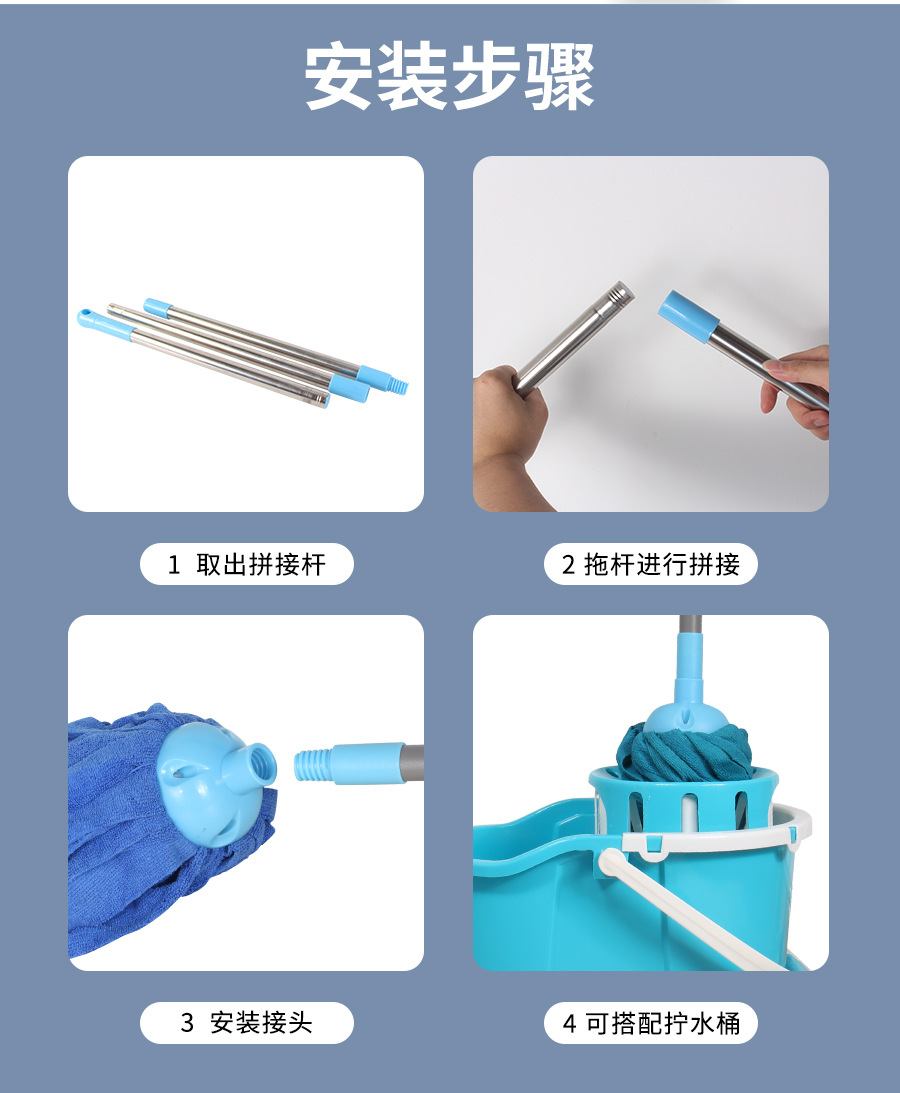 安装步骤

1 取出拼接杆

2 拖杆进行拼接

3 安装接头

4 可搭配拧水桶