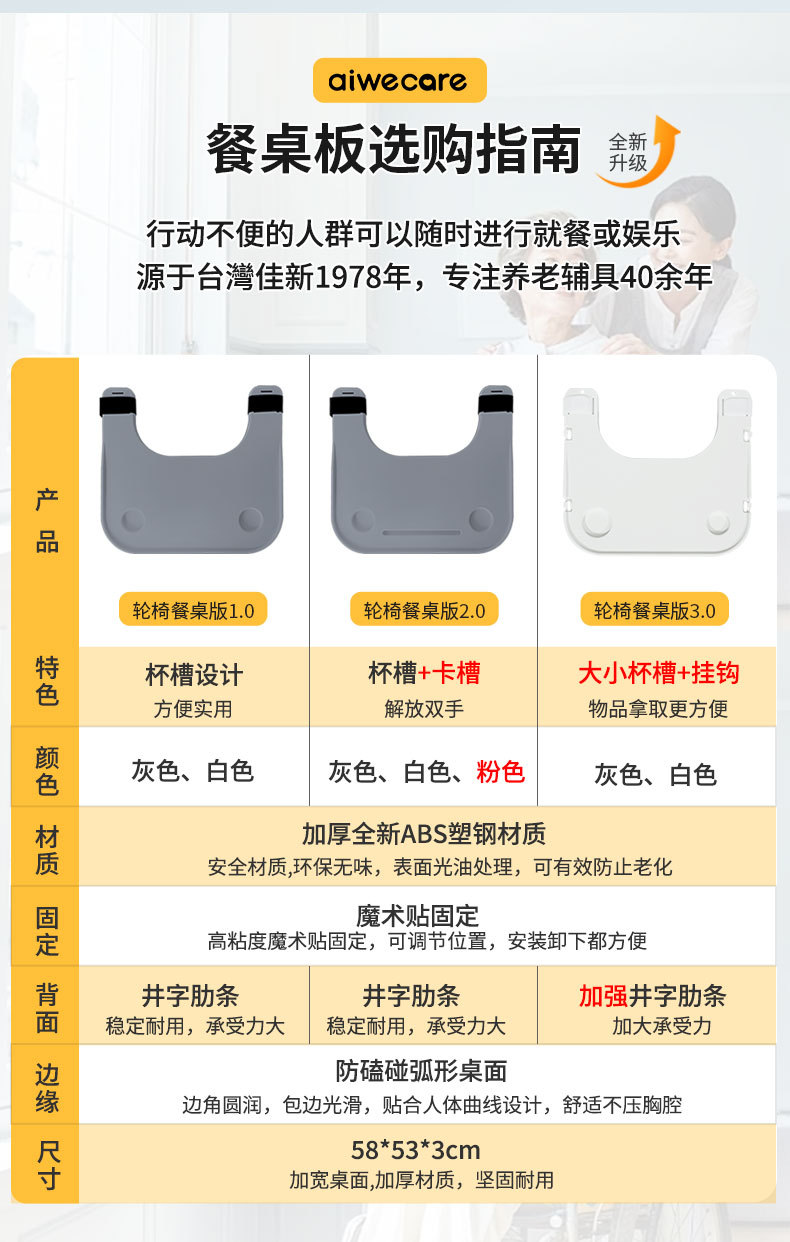 aiwecare

餐桌板选购指南

全新升级

行动不便的人群可以随时进行就餐或娱乐
源于台灣佳新1978年，专注养老辅具40余年

| 产品 | 轮椅餐桌版1.0 | 轮椅餐桌版2.0 | 轮椅餐桌版3.0 |
|---|---|---|---|
| 特色 | 杯槽设计 方便实用 | 杯槽+卡槽 解放双手 | 大小杯槽+挂钩 物品拿取更方便 |
| 颜色 | 灰色、白色 | 灰色、白色、粉色 | 灰色、白色 |
| 材质 | 加厚全新ABS塑钢材质 安全材质,环保无味，表面光油处理，可有效防止老化 | | |
| 固定 | 魔术贴固定 高粘度魔术贴固定，可调节位置，安装卸下都方便 | | |
| 背面 | 井字肋条 稳定耐用，承受力大 | 井字肋条 稳定耐用，承受力大 | 加强井字肋条 加大承受力 |
| 边缘 | 防磕碰弧形桌面 边角圆润，包边光滑，贴合人体曲线设计，舒适不压胸腔 | | |
| 尺寸 | 58*53*3cm 加宽桌面,加厚材质，坚固耐用 | | |