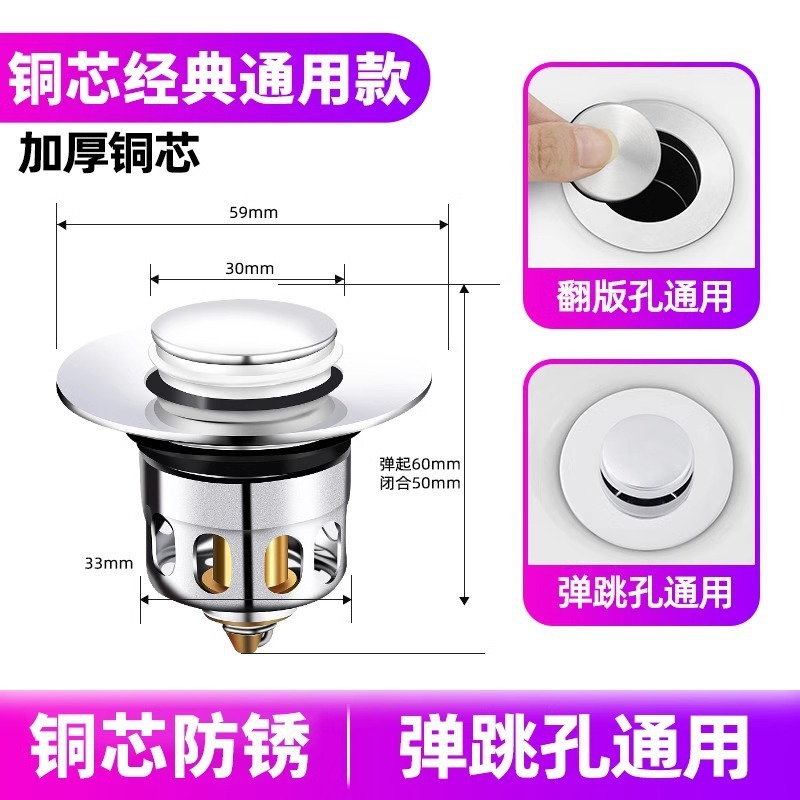 铜芯经典通用款

加厚铜芯

59mm

30mm

弹起60mm
闭合50mm

33mm

翻版孔通用

弹跳孔通用

铜芯防锈 | 弹跳孔通用