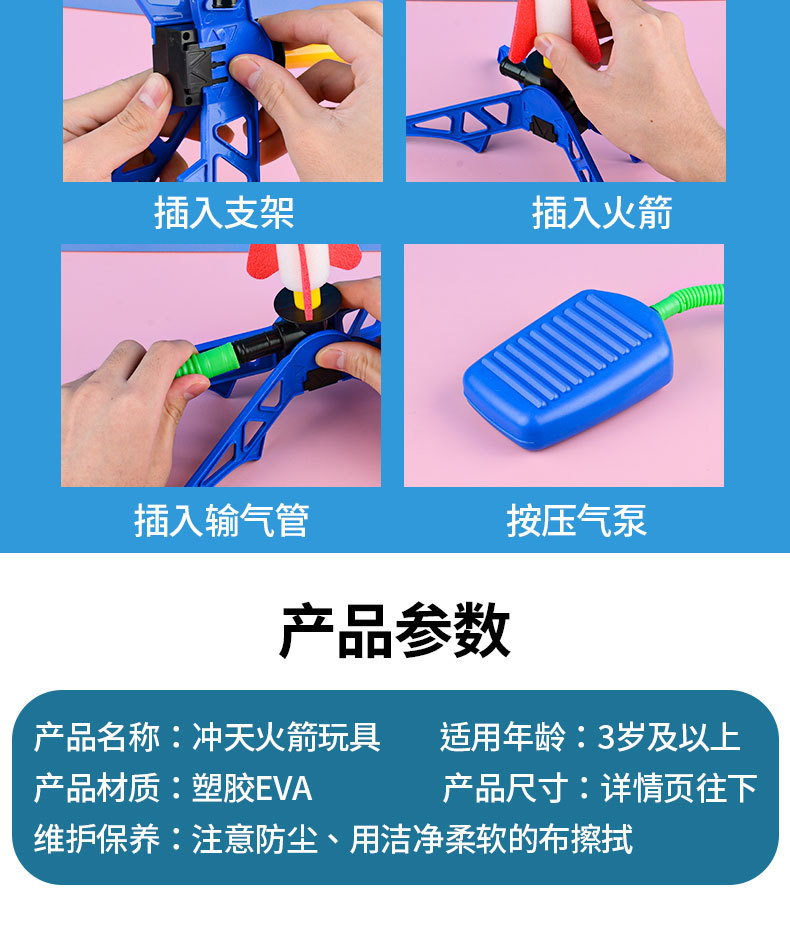 插入支架

插入火箭

插入输气管

按压气泵

产品参数

产品名称：冲天火箭玩具

适用年龄：3岁及以上

产品材质：塑胶EVA

产品尺寸：详情页往下

维护保养：注意防尘、用洁净柔软的布擦拭