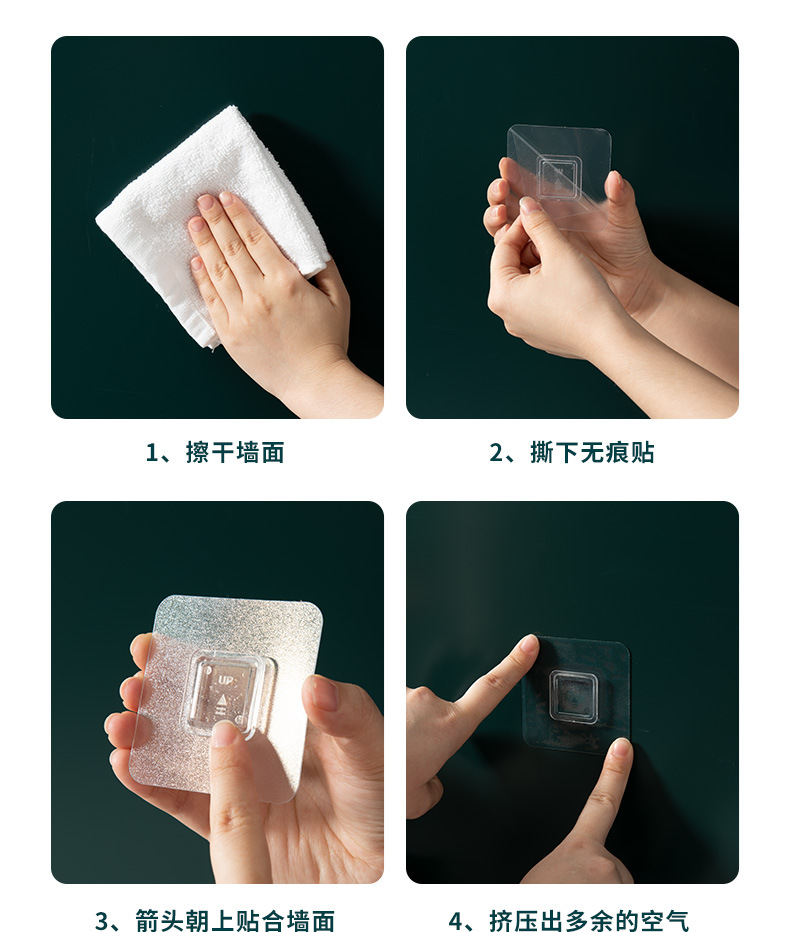 1、擦干墙面

2、撕下无痕贴

UP

3、箭头朝上贴合墙面

4、挤压出多余的空气