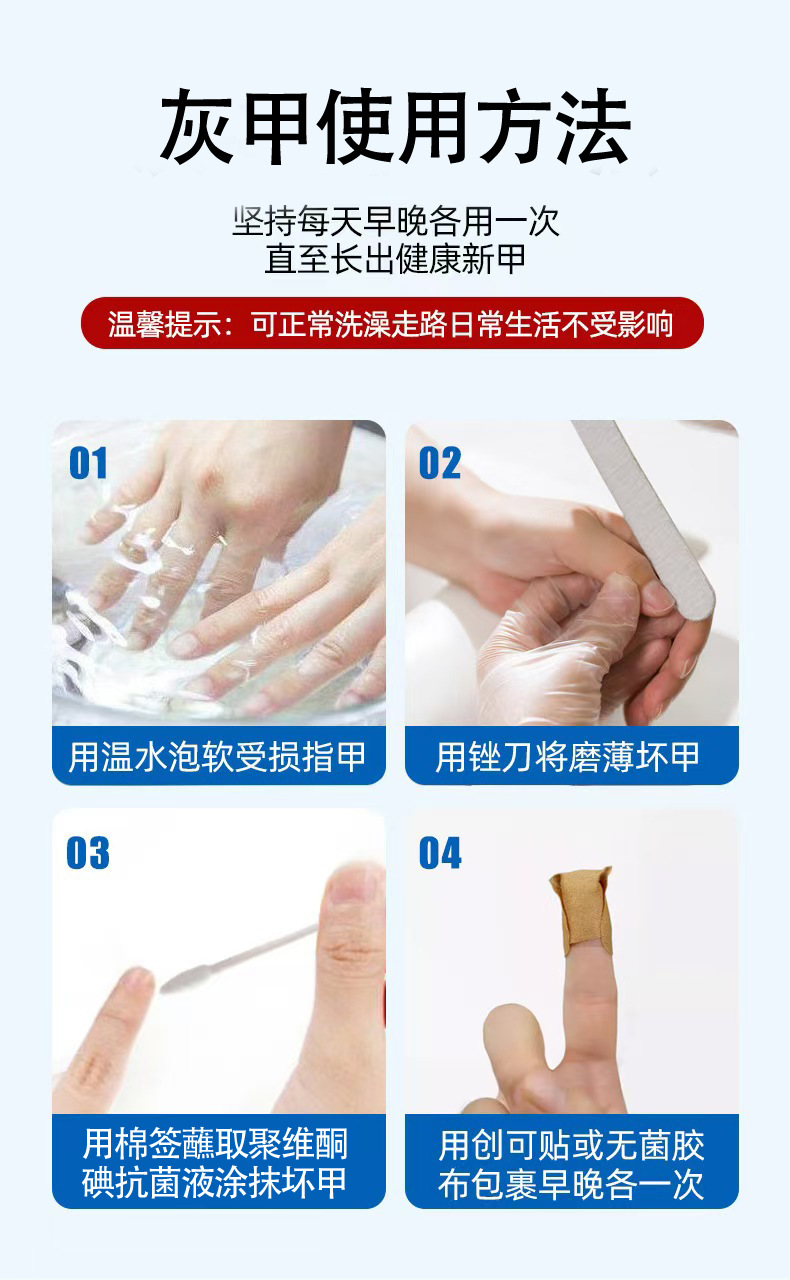 灰甲使用方法

坚持每天早晚各用一次
直至长出健康新甲

温馨提示：可正常洗澡走路日常生活不受影响

01
用温水泡软受损指甲

02
用锉刀将磨薄坏甲

03
用棉签蘸取聚维酮碘抗菌液涂抹坏甲

04
用创可贴或无菌胶布包裹早晚各一次