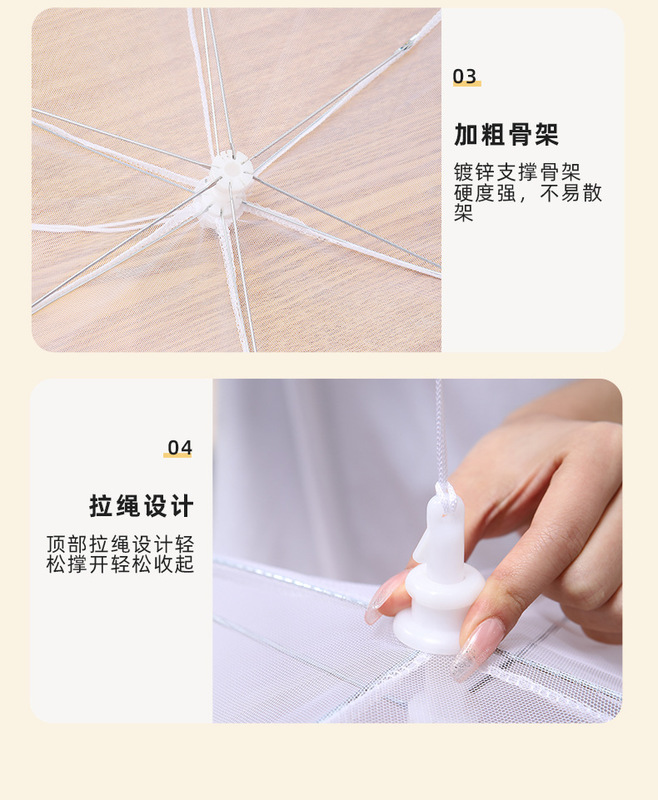 03

加粗骨架

镀锌支撑骨架硬度强，不易散架

04

拉绳设计

顶部拉绳设计轻松撑开轻松收起