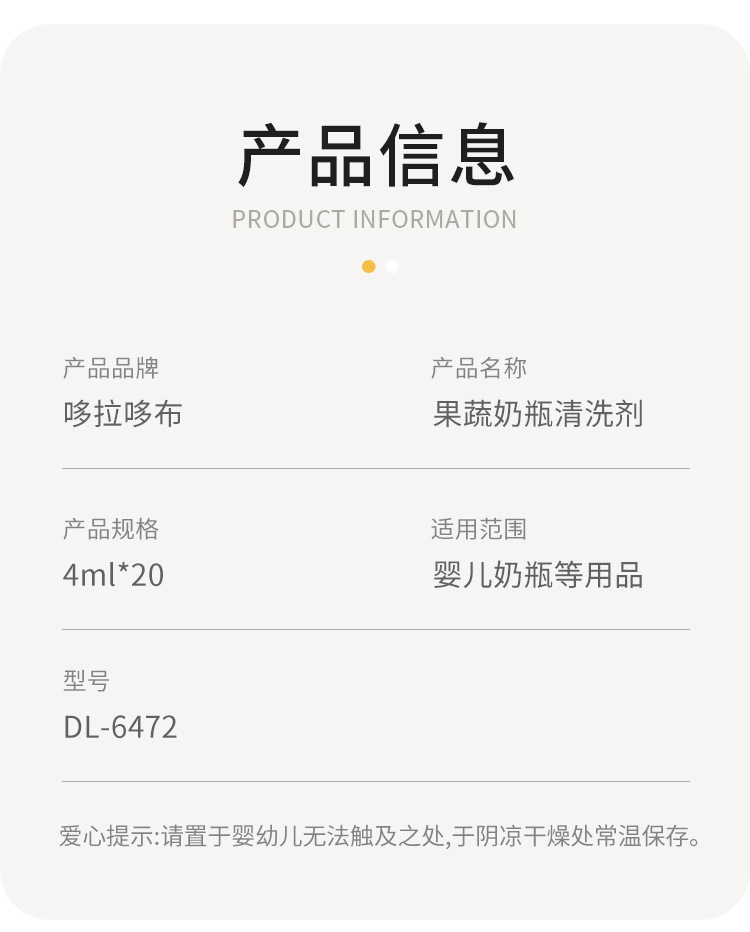 产品信息
PRODUCT INFORMATION

产品品牌
哆拉哆布

产品名称
果蔬奶瓶清洗剂

产品规格
4ml*20

适用范围
婴儿奶瓶等用品

型号
DL-6472

爱心提示:请置于婴幼儿无法触及之处,于阴凉干燥处常温保存。