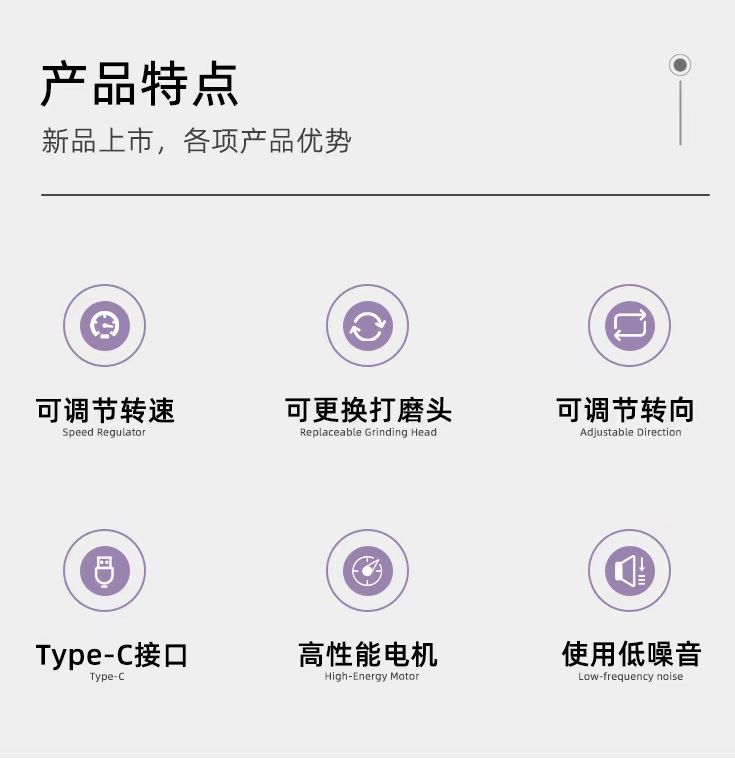 产品特点

新品上市，各项产品优势

可调节转速
Speed Regulator

可更换打磨头
Replaceable Grinding Head

可调节转向
Adjustable Direction

Type-C接口
Type-C

高性能电机
High-Energy Motor

使用低噪音
Low-frequency noise