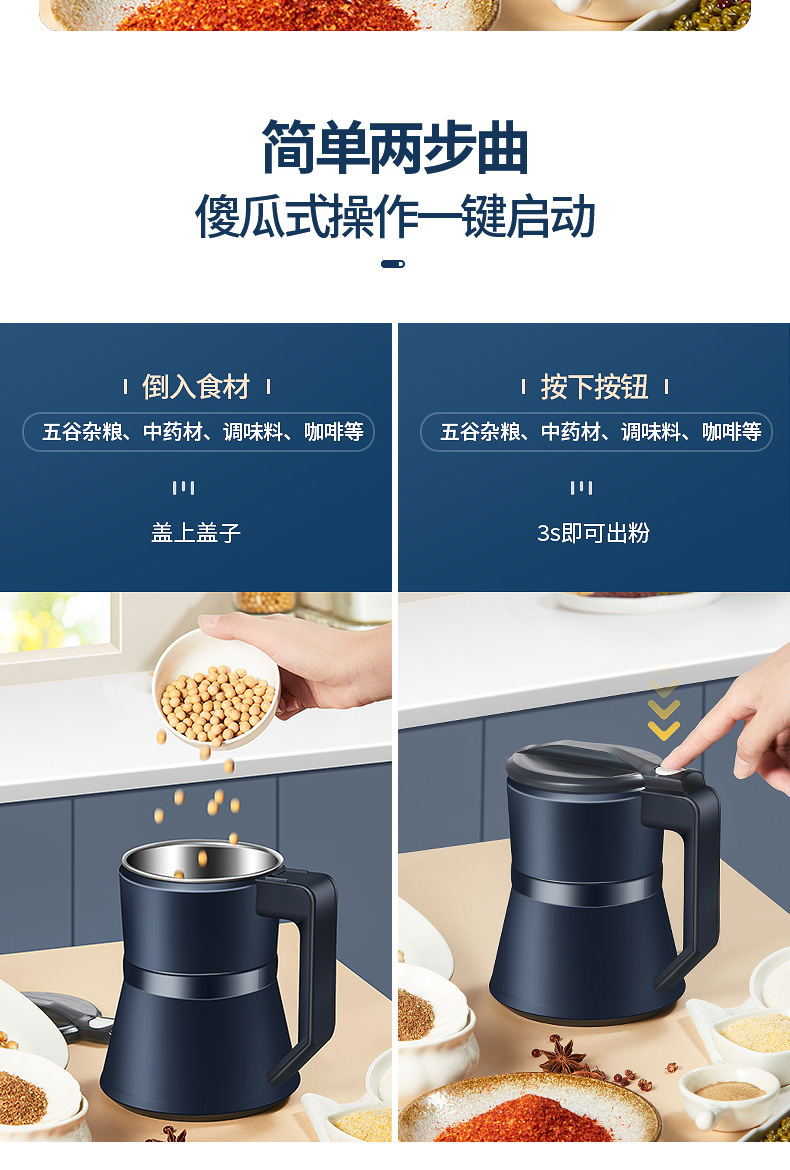 简单两步曲
傻瓜式操作一键启动

倒入食材
五谷杂粮、中药材、调味料、咖啡等
盖上盖子

按下按钮
五谷杂粮、中药材、调味料、咖啡等
3s即可出粉