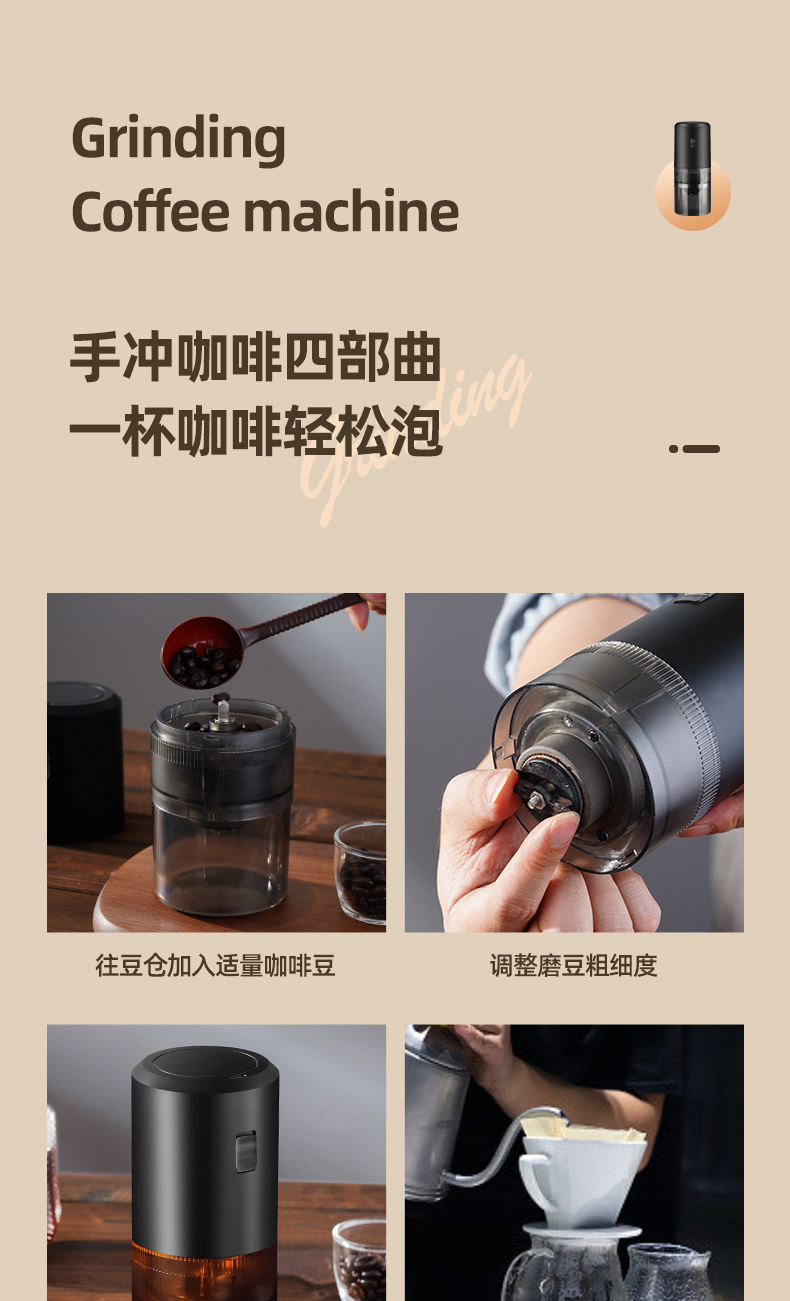 Grinding
Coffee machine

手冲咖啡四部曲
一杯咖啡轻松泡

Grinding

往豆仓加入适量咖啡豆

调整磨豆粗细度