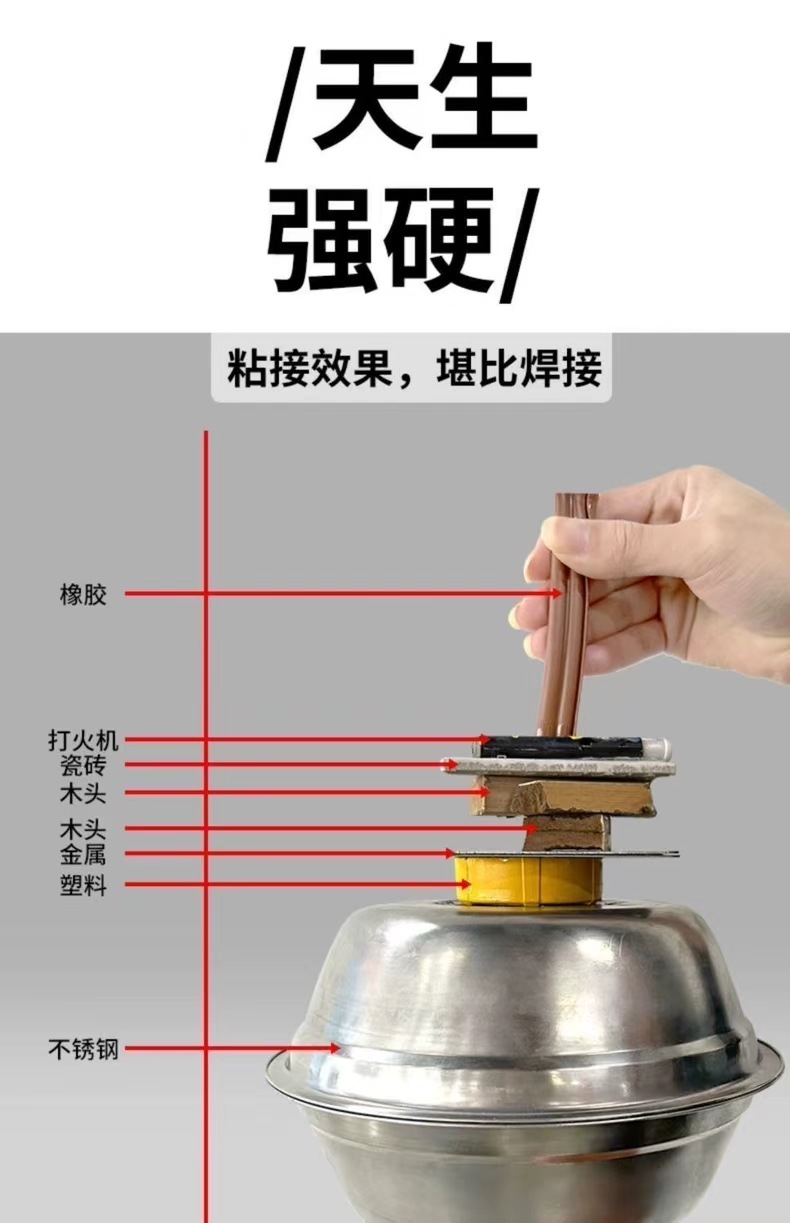 /天生
强硬/

粘接效果，堪比焊接

橡胶

打火机
瓷砖
木头
木头
金属
塑料

不锈钢