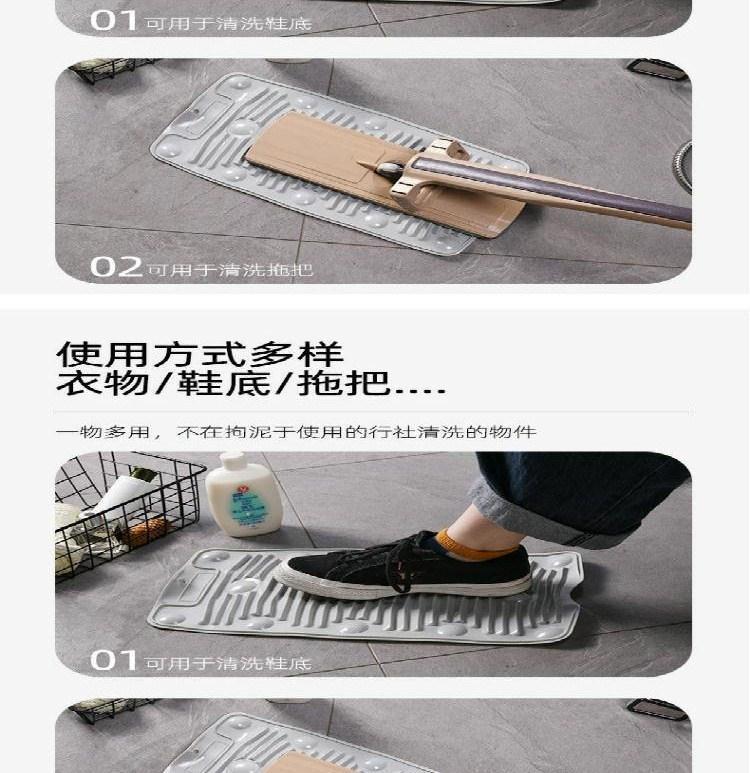 01 可用于清洗鞋底

02 可用于清洗拖把

使用方式多样
衣物/鞋底/拖把....

一物多用，不在拘泥于使用的行社清洗的物件

01 可用于清洗鞋底