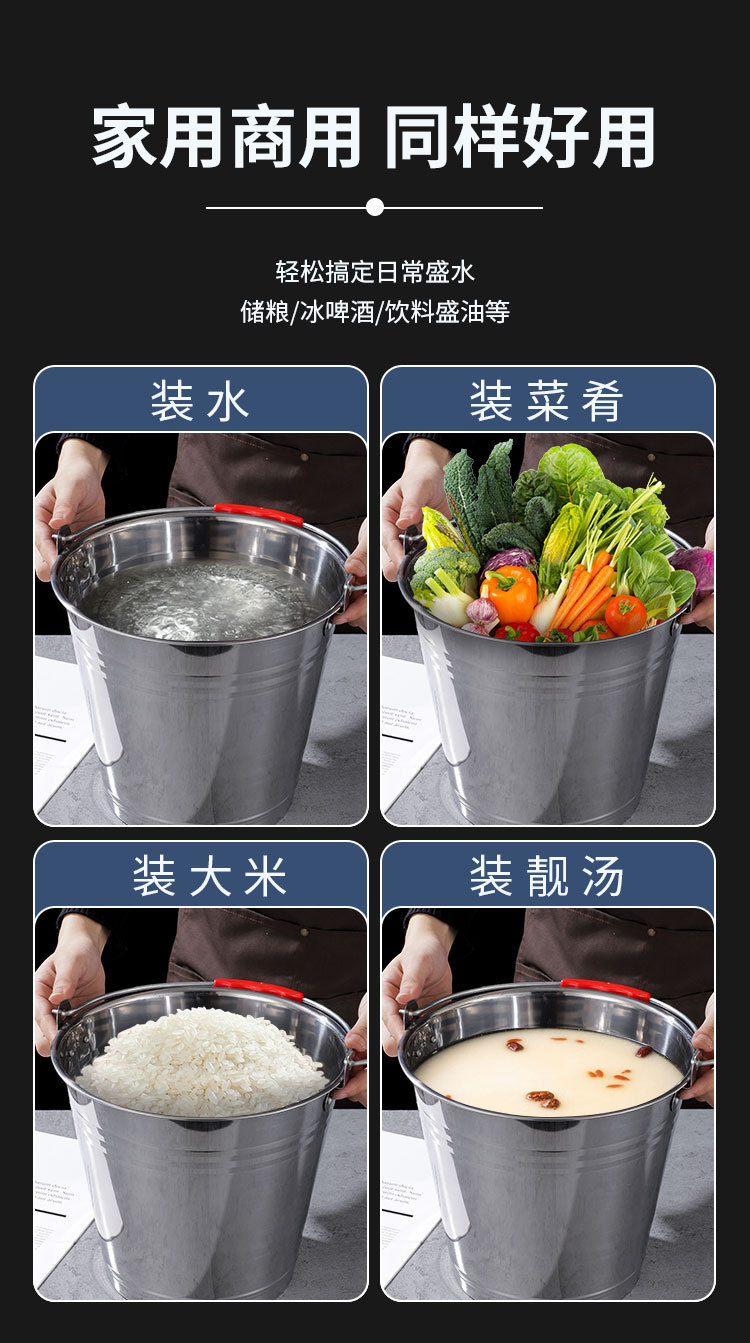 家用商用 同样好用

轻松搞定日常盛水
储粮/冰啤酒/饮料盛油等

装水

装菜肴

装大米

装靓汤