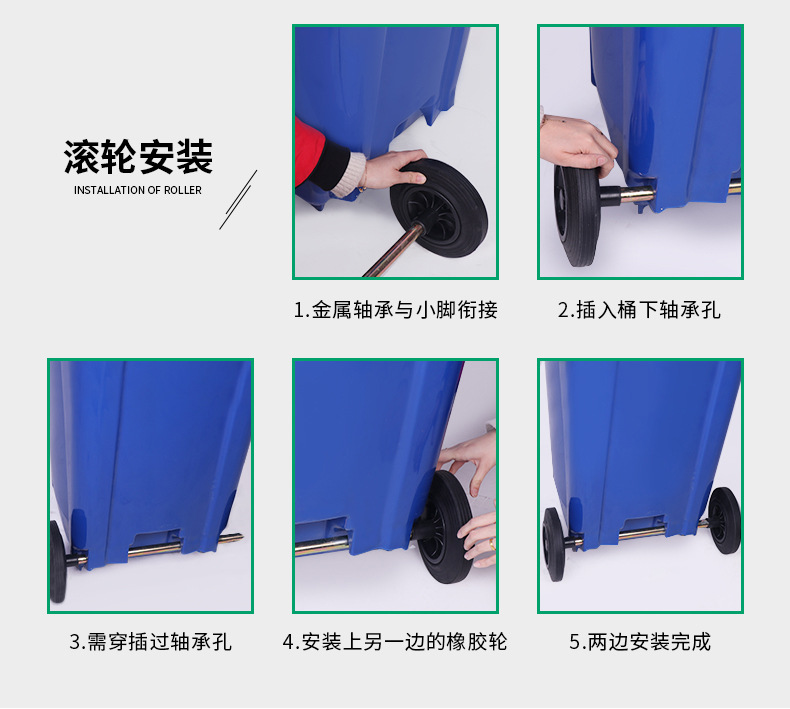 滚轮安装
INSTALLATION OF ROLLER

1.金属轴承与小脚衔接

2.插入桶下轴承孔

3.需穿插过轴承孔

4.安装上另一边的橡胶轮

5.两边安装完成