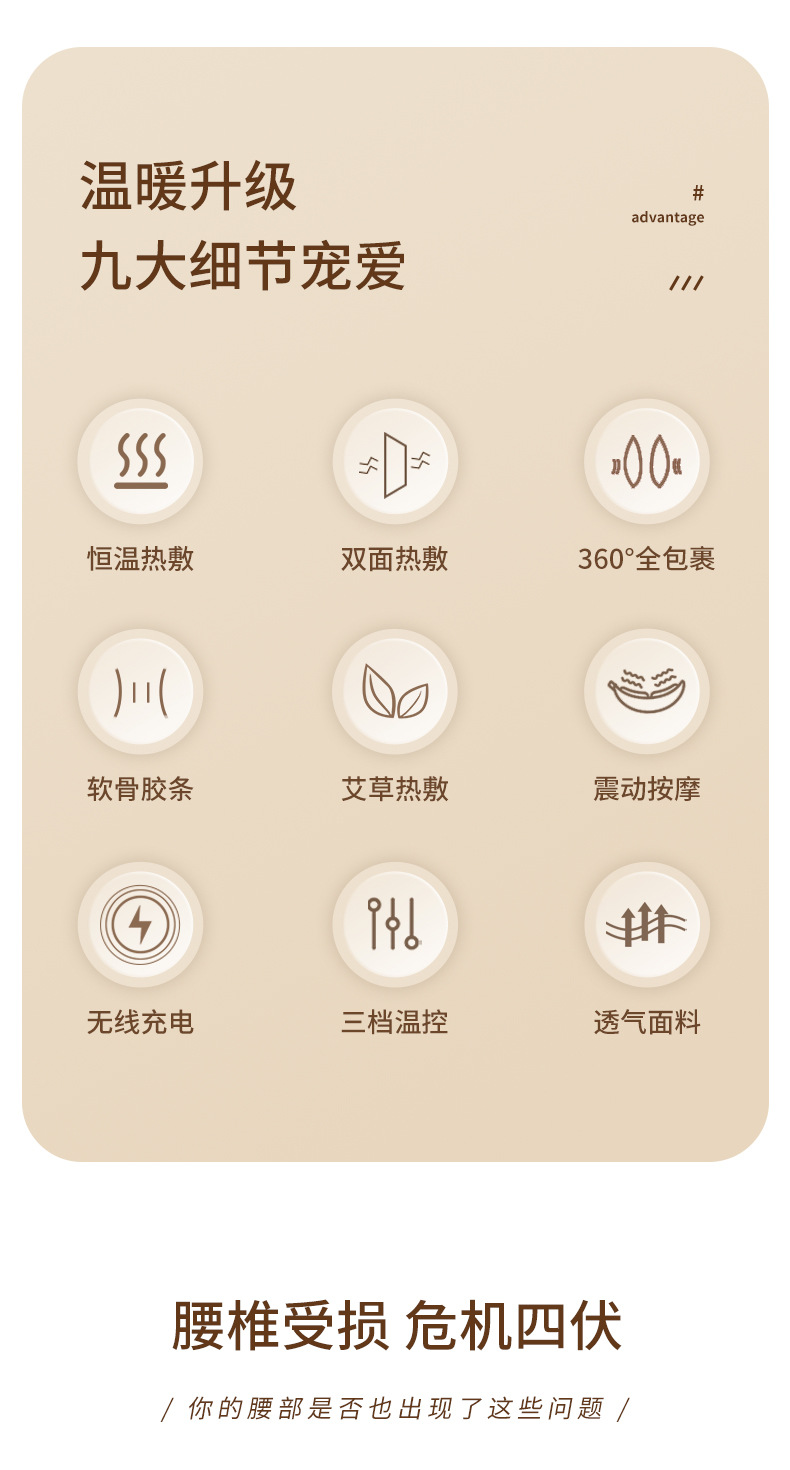 温暖升级
九大细节宠爱

#
advantage

///

恒温热敷

双面热敷

360°全包裹

软骨胶条

艾草热敷

震动按摩

无线充电

三档温控

透气面料

腰椎受损 危机四伏

/ 你的腰部是否也出现了这些问题 /