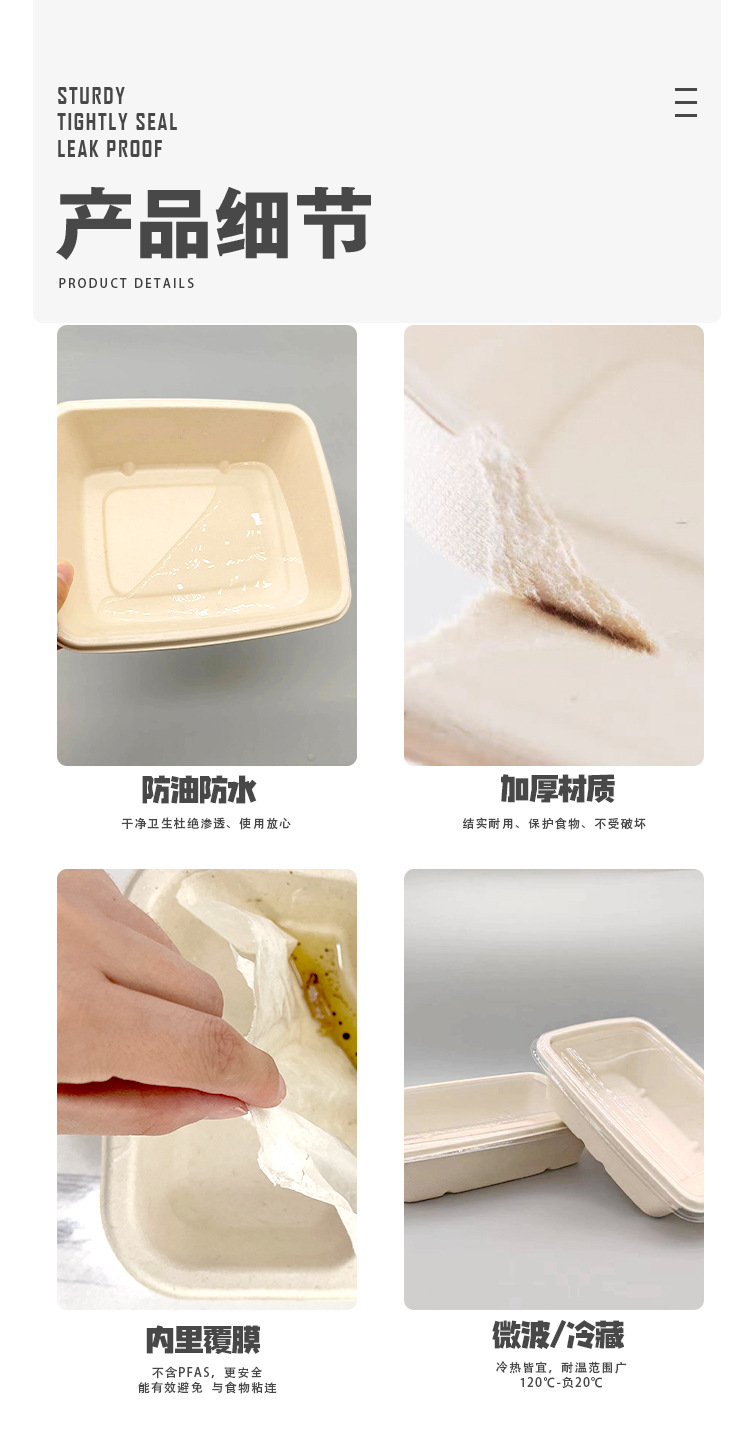 STURDY
TIGHTLY SEAL
LEAK PROOF

产品细节

PRODUCT DETAILS

防油防水
干净卫生杜绝渗透、使用放心

加厚材质
结实耐用、保护食物、不受破坏

内里覆膜
不含PFAS，更安全
能有效避免 与食物粘连

微波/冷藏
冷热皆宜，耐温范围广
120℃-负20℃