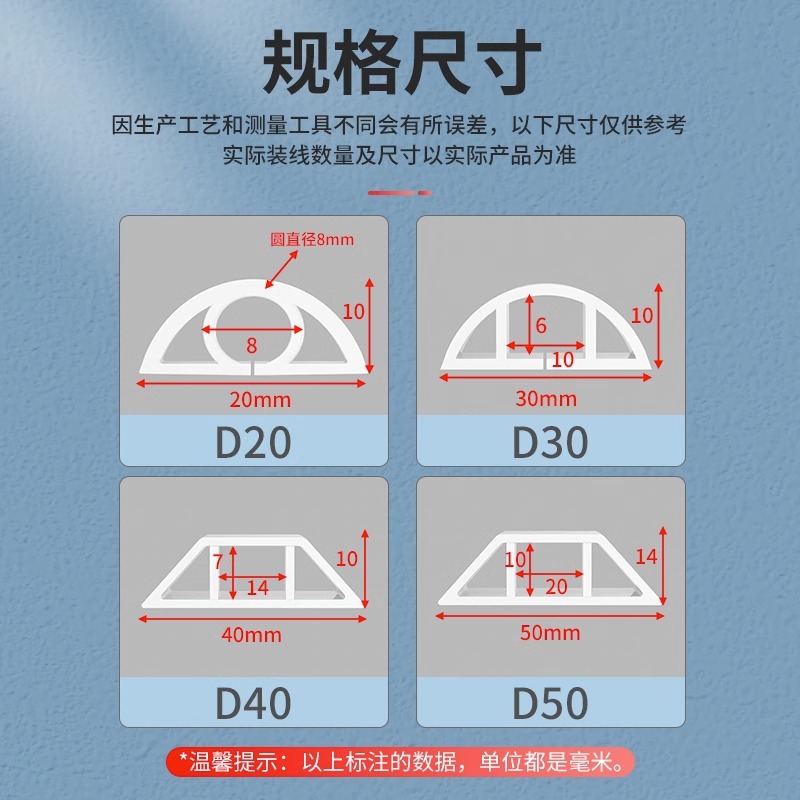 规格尺寸

因生产工艺和测量工具不同会有所误差，以下尺寸仅供参考
实际装线数量及尺寸以实际产品为准

圆直径8mm
10
8
20mm
D20

6
10
10
30mm
D30

7
14
10
40mm
D40

10
20
14
50mm
D50

*温馨提示：以上标注的数据，单位都是毫米。