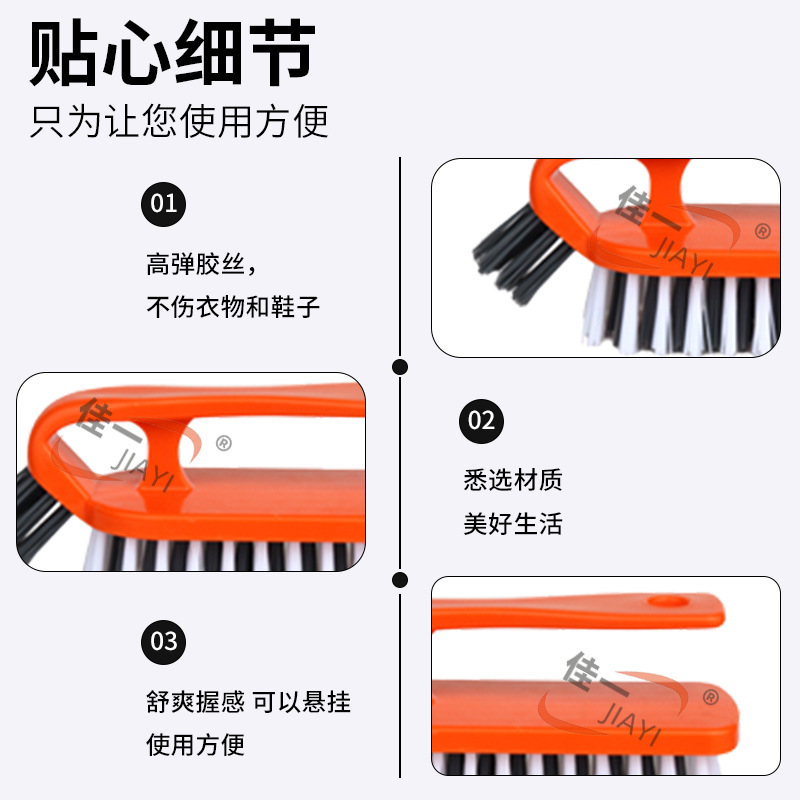 贴心细节
只为让您使用方便

01
高弹胶丝，
不伤衣物和鞋子

佳一 JIAYI ®

佳一 JIAYI ®

02
悉选材质
美好生活

03
舒爽握感 可以悬挂
使用方便

佳一 JIAYI ®