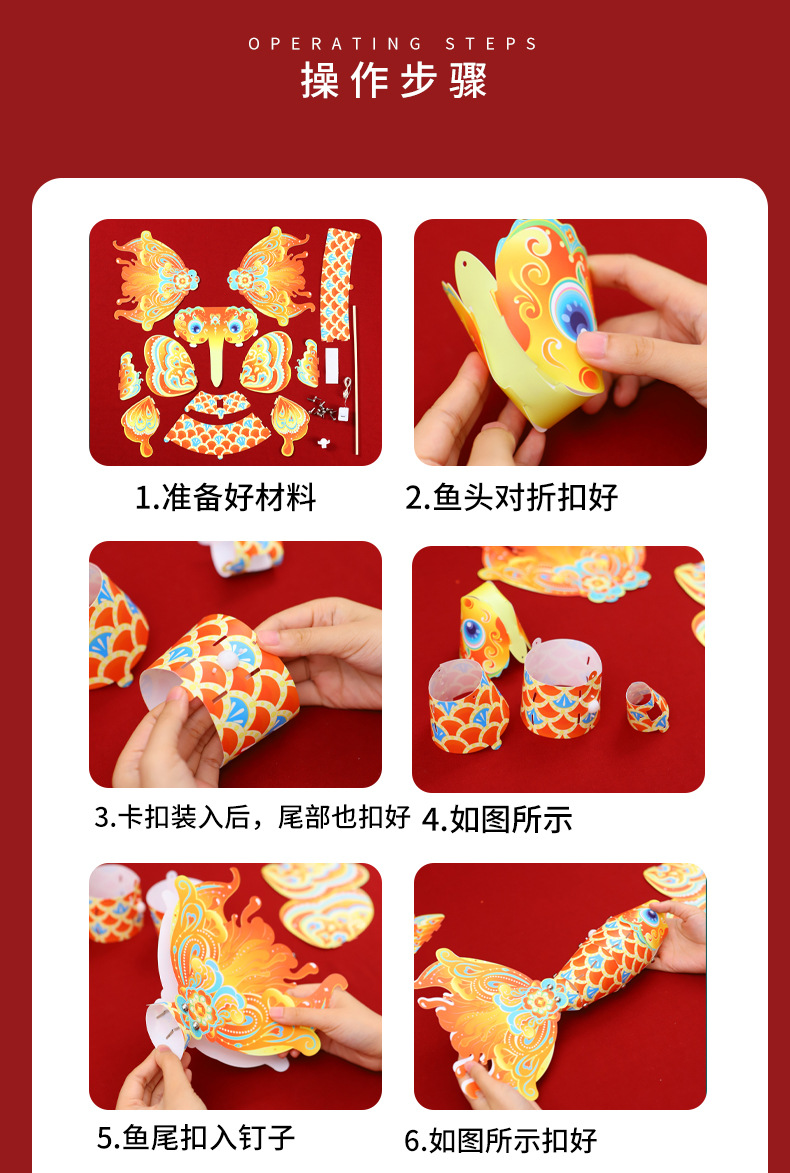 OPERATING STEPS
操作步骤

1.准备好材料

2.鱼头对折扣好

3.卡扣装入后，尾部也扣好

4.如图所示

5.鱼尾扣入钉子

6.如图所示扣好