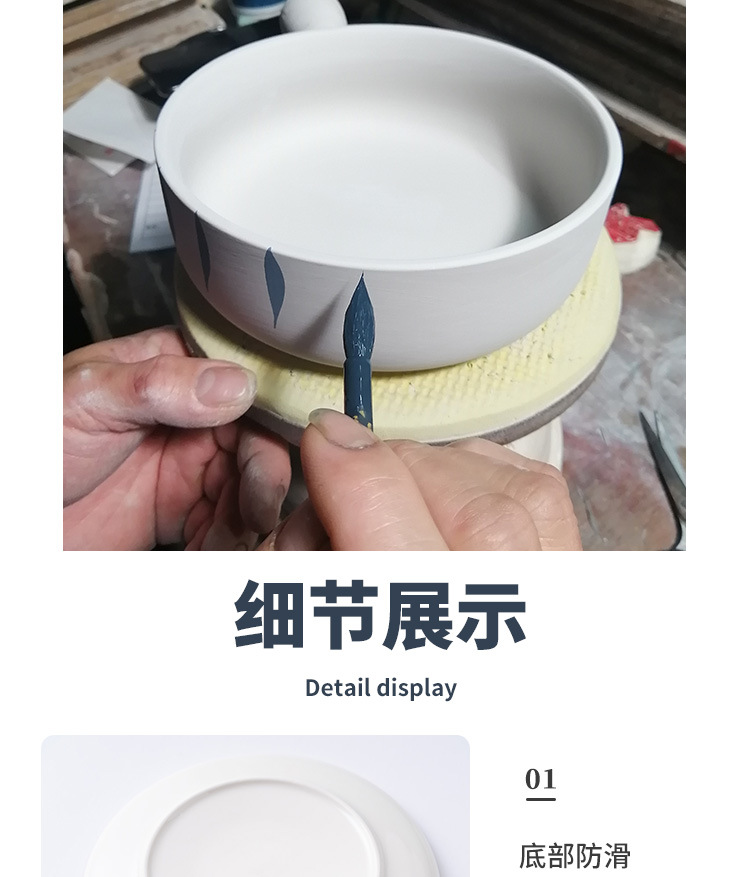 细节展示

Detail display

01

底部防滑