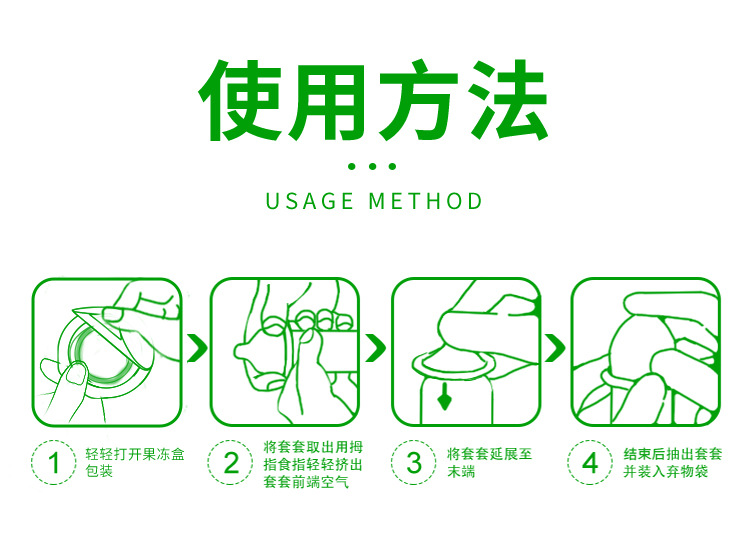 使用方法

USAGE METHOD

1 轻轻打开果冻盒包装

2 将套套取出用拇指食指轻轻挤出套套前端空气

3 将套套延展至末端

4 结束后抽出套套并装入弃物袋