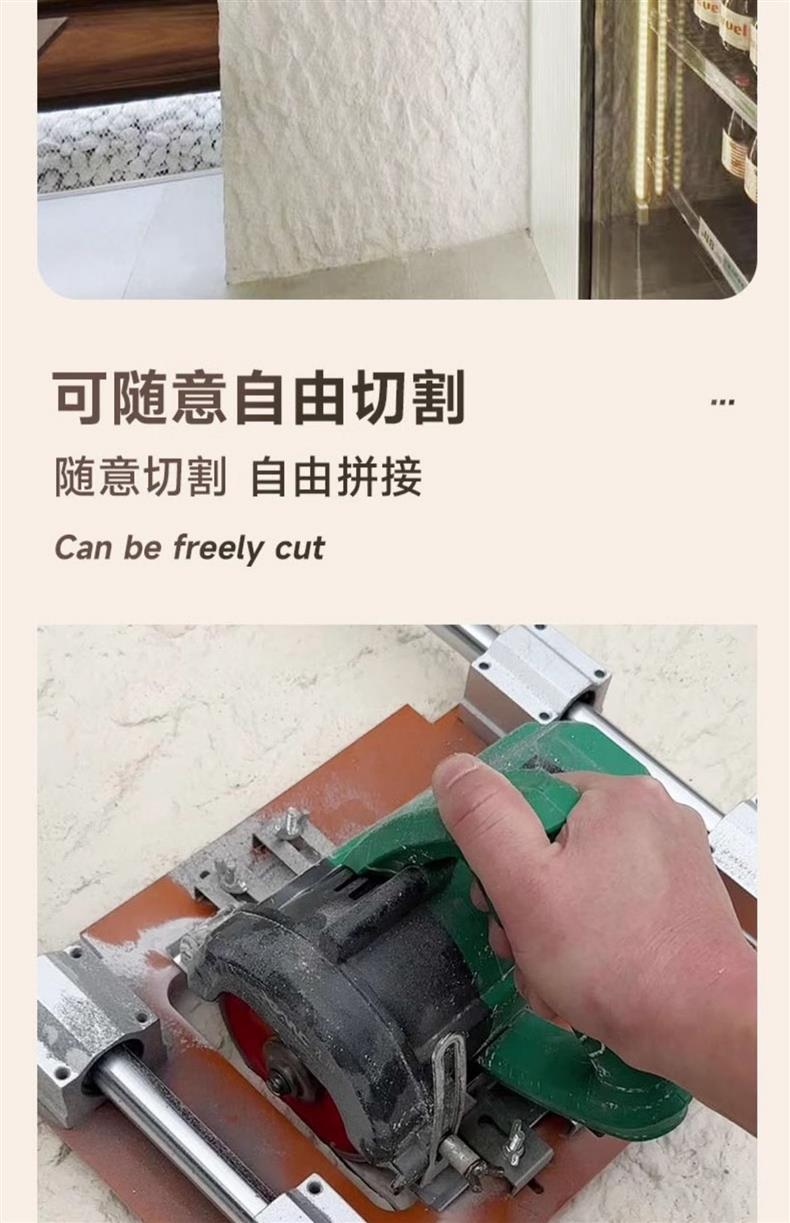 可随意自由切割

...

随意切割 自由拼接

Can be freely cut