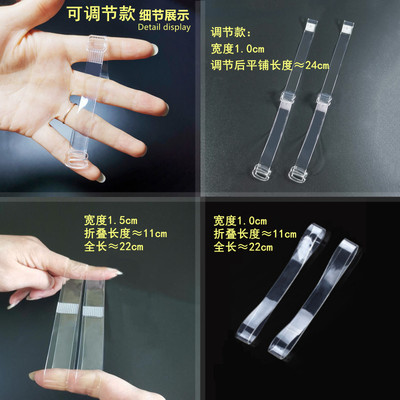 可调节款 细节展示
Detail display

调节款:
宽度1.0cm
调节后平铺长度≈24cm

宽度1.5cm
折叠长度≈11cm
全长≈22cm

宽度1.0cm
折叠长度≈11cm
全长≈22cm