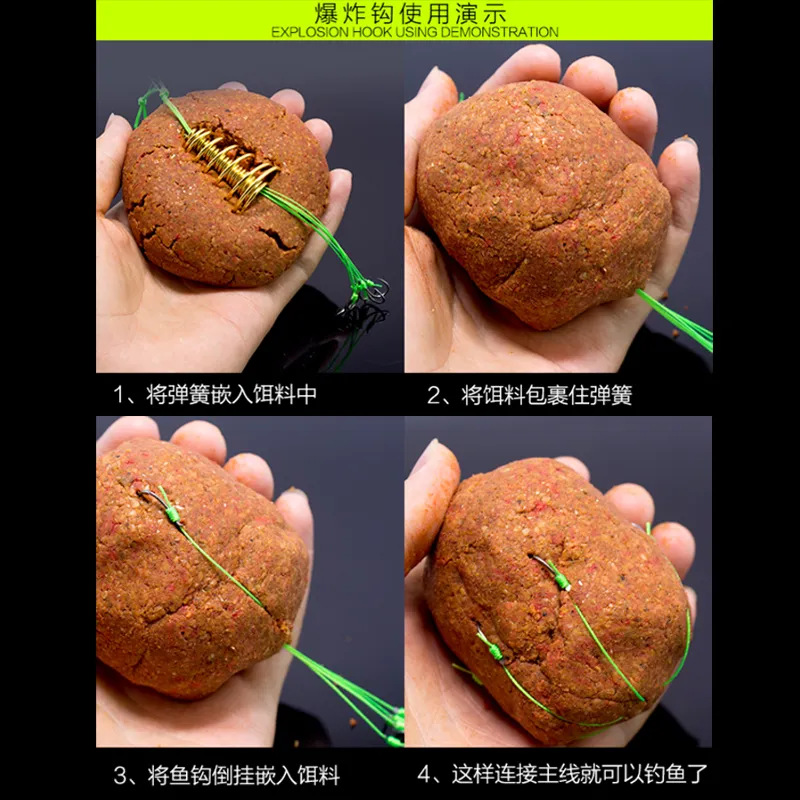 爆炸钩使用演示
EXPLOSION HOOK USING DEMONSTRATION

1、将弹簧嵌入饵料中

2、将饵料包裹住弹簧

3、将鱼钩倒挂嵌入饵料

4、这样连接主线就可以钓鱼了