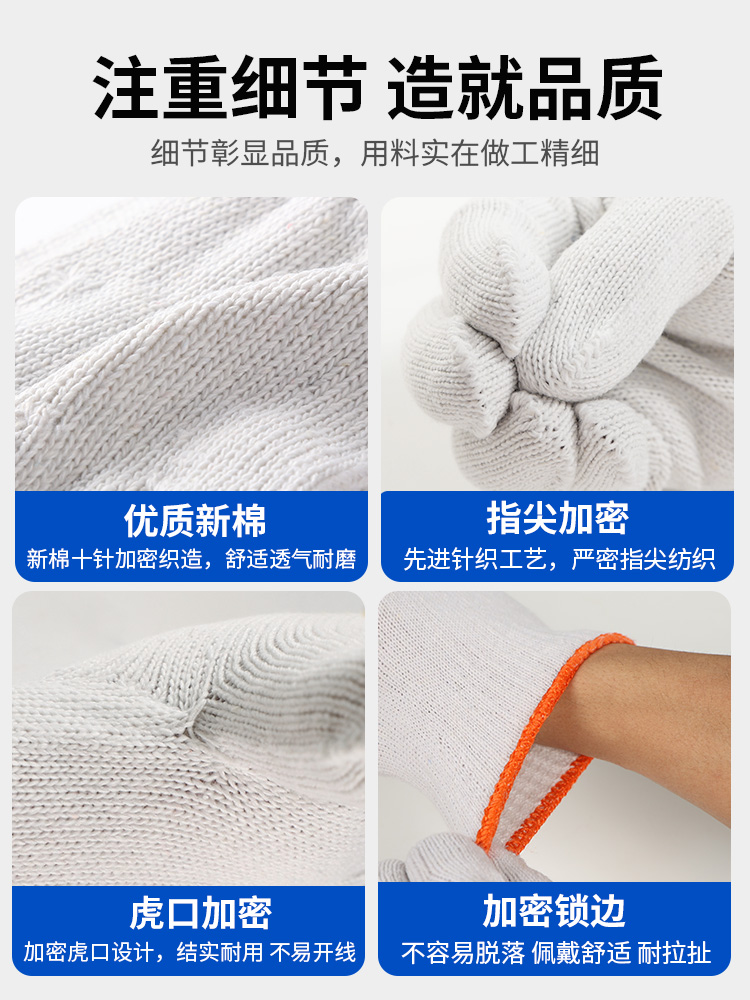 注重细节 造就品质

细节彰显品质，用料实在做工精细

优质新棉

新棉十针加密织造，舒适透气耐磨

指尖加密

先进针织工艺，严密指尖纺织

虎口加密

加密虎口设计，结实耐用 不易开线

加密锁边

不容易脱落 佩戴舒适 耐拉扯