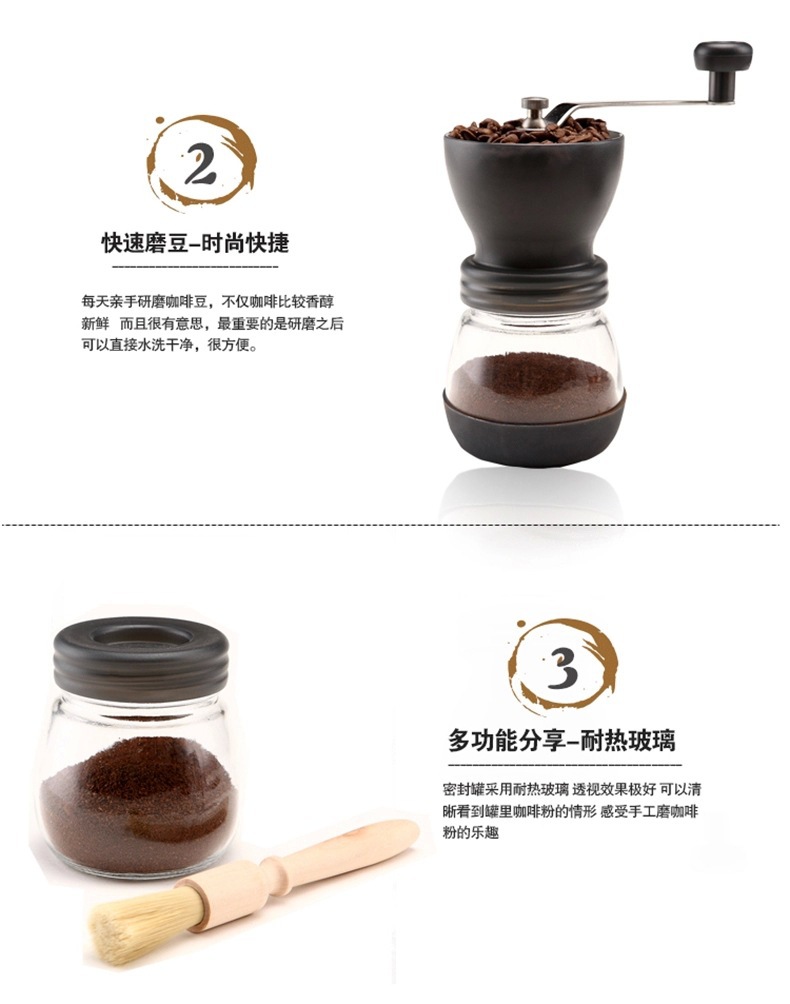 2

快速磨豆-时尚快捷

每天亲手研磨咖啡豆，不仅咖啡比较香醇新鲜 而且很有意思，最重要的是研磨之后可以直接水洗干净，很方便。

3

多功能分享-耐热玻璃

密封罐采用耐热玻璃 透视效果极好 可以清晰看到罐里咖啡粉的情形 感受手工磨咖啡粉的乐趣