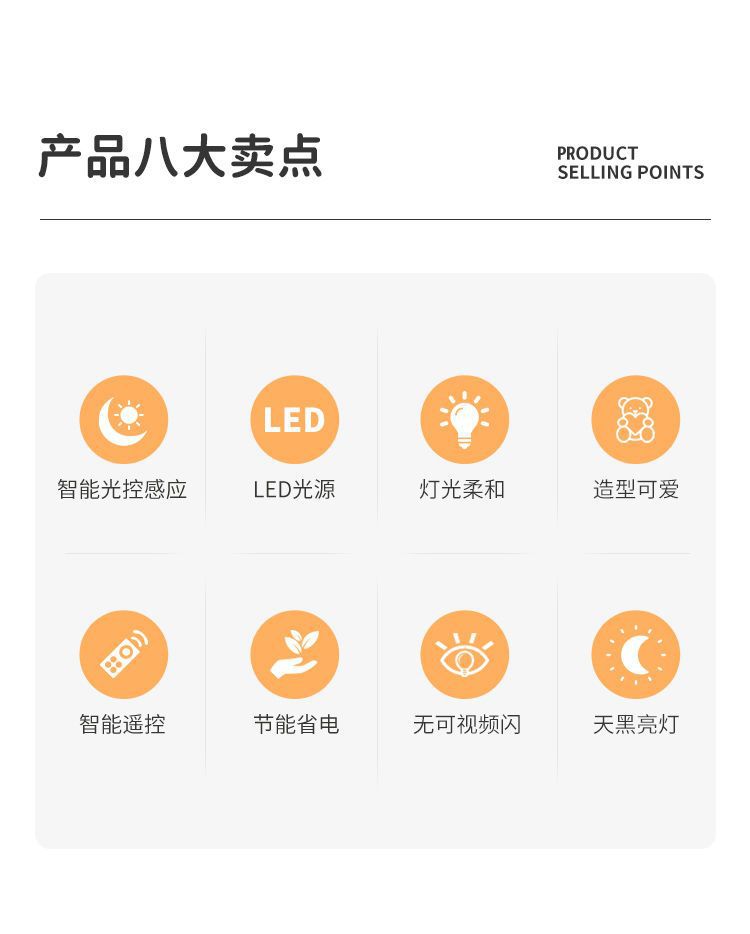 产品八大卖点

PRODUCT
SELLING POINTS

智能光控感应

LED

LED光源

灯光柔和

造型可爱

智能遥控

节能省电

无可视频闪

天黑亮灯