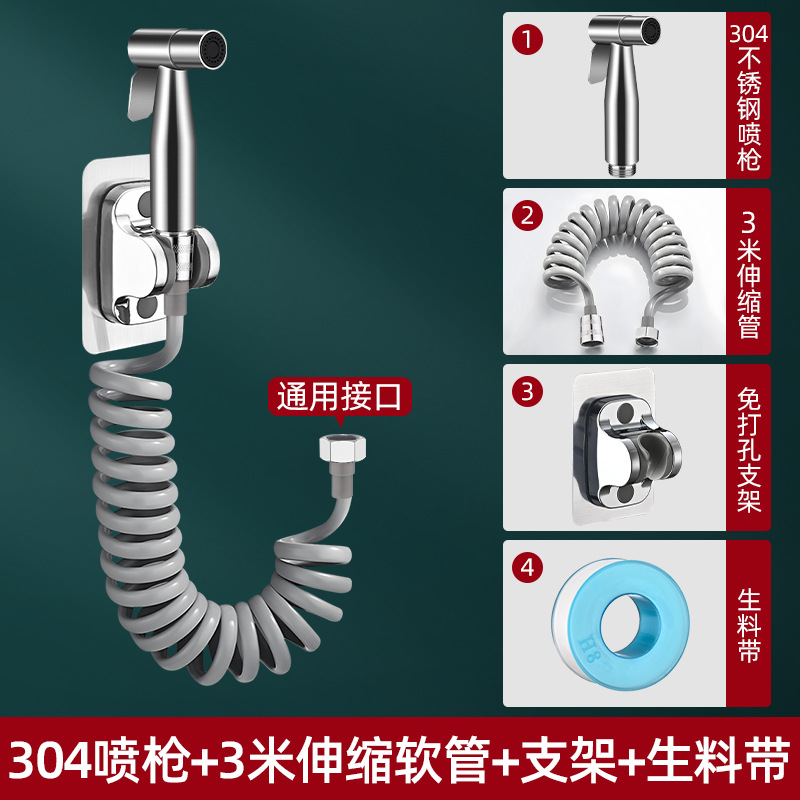 通用接口

1
304不锈钢喷枪

2
3米伸缩管

3
免打孔支架

4
生料带

304喷枪+3米伸缩软管+支架+生料带