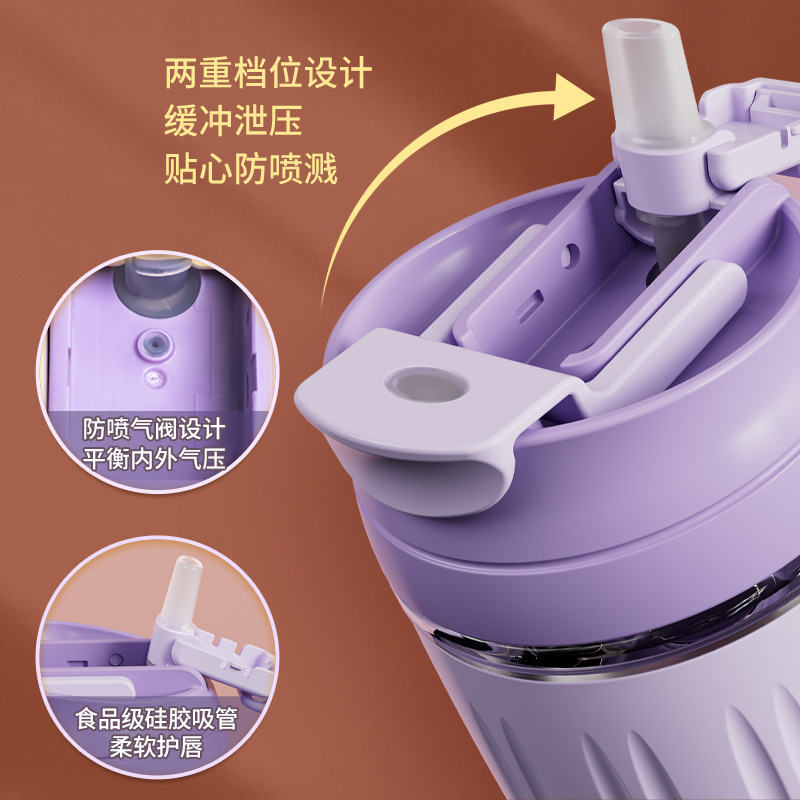 两重档位设计
缓冲泄压
贴心防喷溅

防喷气阀设计
平衡内外气压

食品级硅胶吸管
柔软护唇